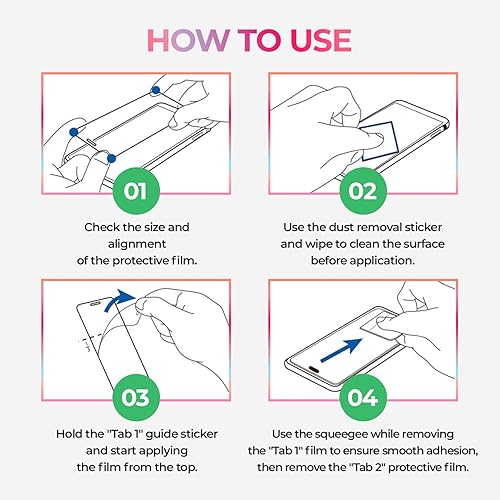 HOW TO USE

01

Check the size and alignment of the protective film.

02

Use the dust removal sticker and wipe to clean the surface before application.

03

Hold the "Tab 1" guide sticker and start applying the film from the top.

04

Use the squeegee while removing the "Tab 1" film to ensure smooth adhesion, then remove the "Tab 2" protective film.