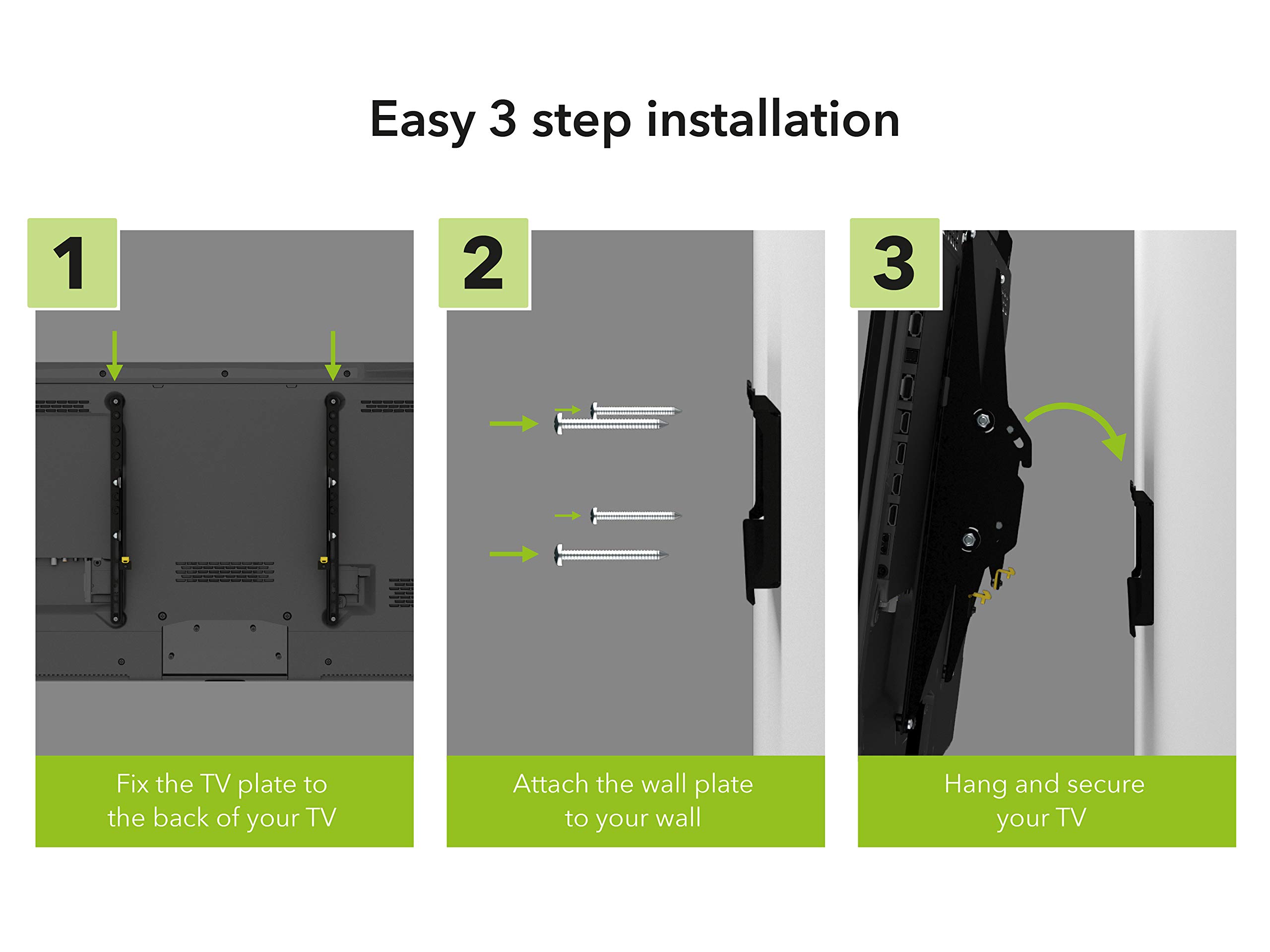 Easy 3 step installation

1

Fix the TV plate to the back of your TV

2

Attach the wall plate to your wall

3

Hang and secure your TV