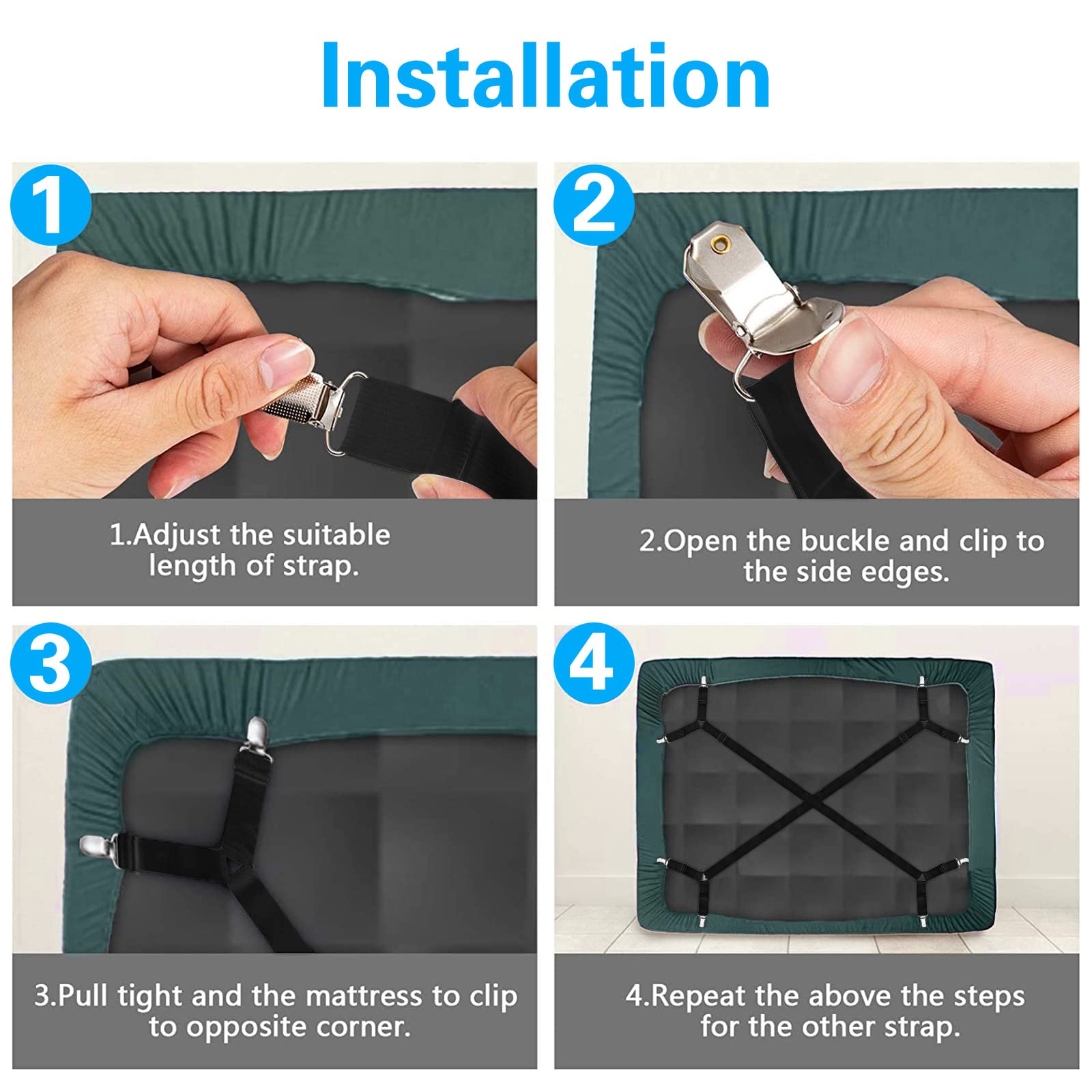 Installation

1

1.Adjust the suitable length of strap.

2

2.Open the buckle and clip to the side edges.

3

3.Pull tight and the mattress to clip to opposite corner.

4

4.Repeat the above the steps for the other strap.