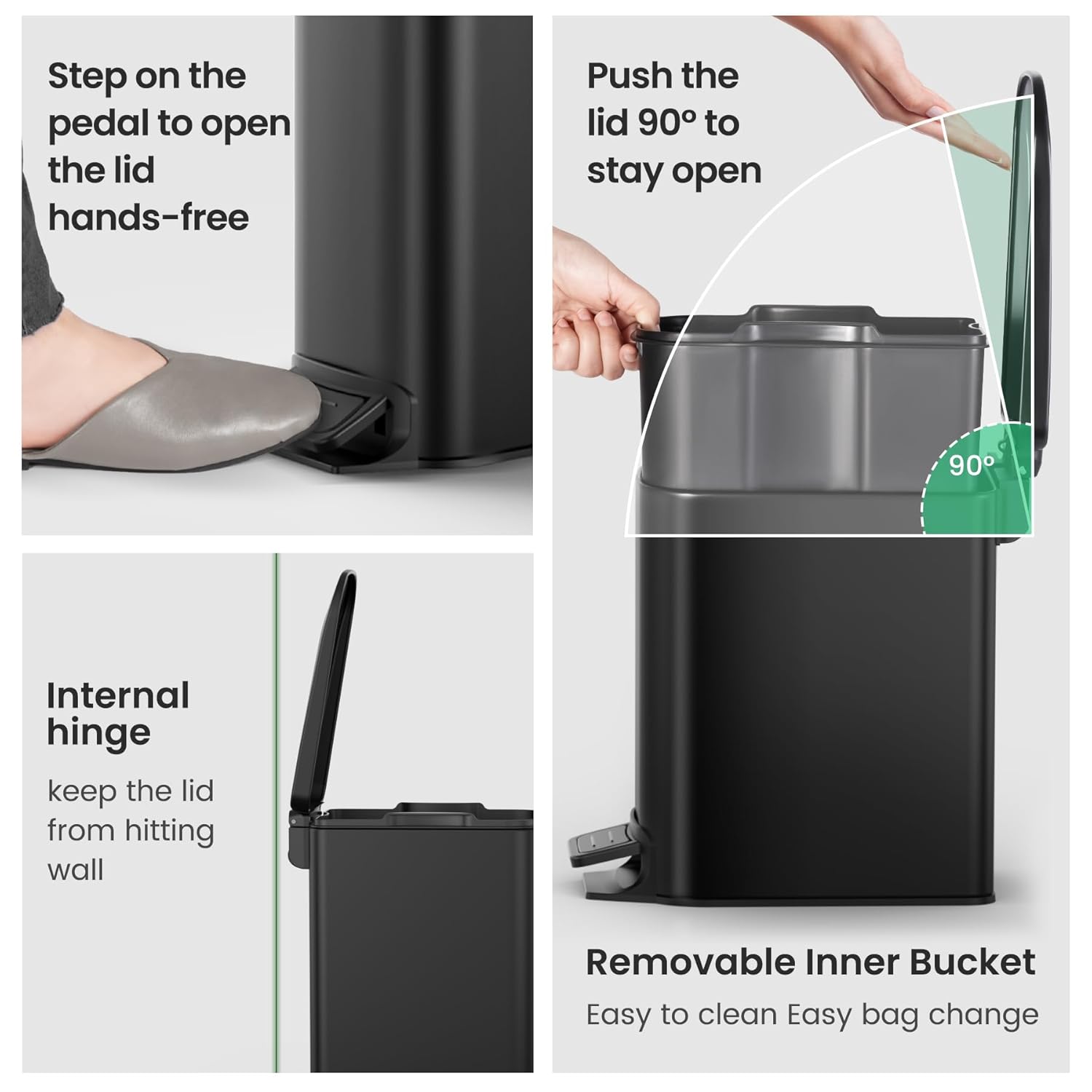 Step on the pedal to open the lid hands-free

Internal hinge

keep the lid from hitting wall

Push the lid 90° to stay open

90°

Removable Inner Bucket

Easy to clean Easy bag change