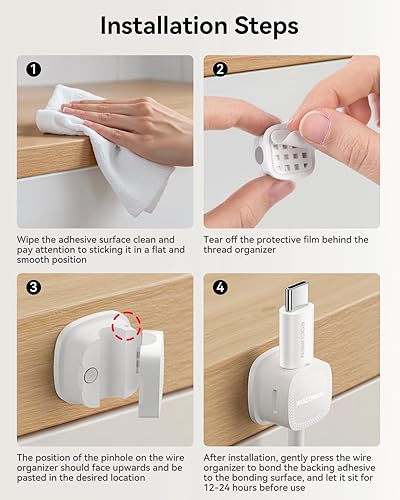 Installation Steps

1

Wipe the adhesive surface clean and pay attention to sticking it in a flat and smooth position

2

Tear off the protective film behind the thread organizer

3

The position of the pinhole on the wire organizer should face upwards and be pasted in the desired location

4

ROCOREN

ROCOREN

After installation, gently press the wire organizer to bond the backing adhesive to the bonding surface, and let it sit for 12-24 hours before use