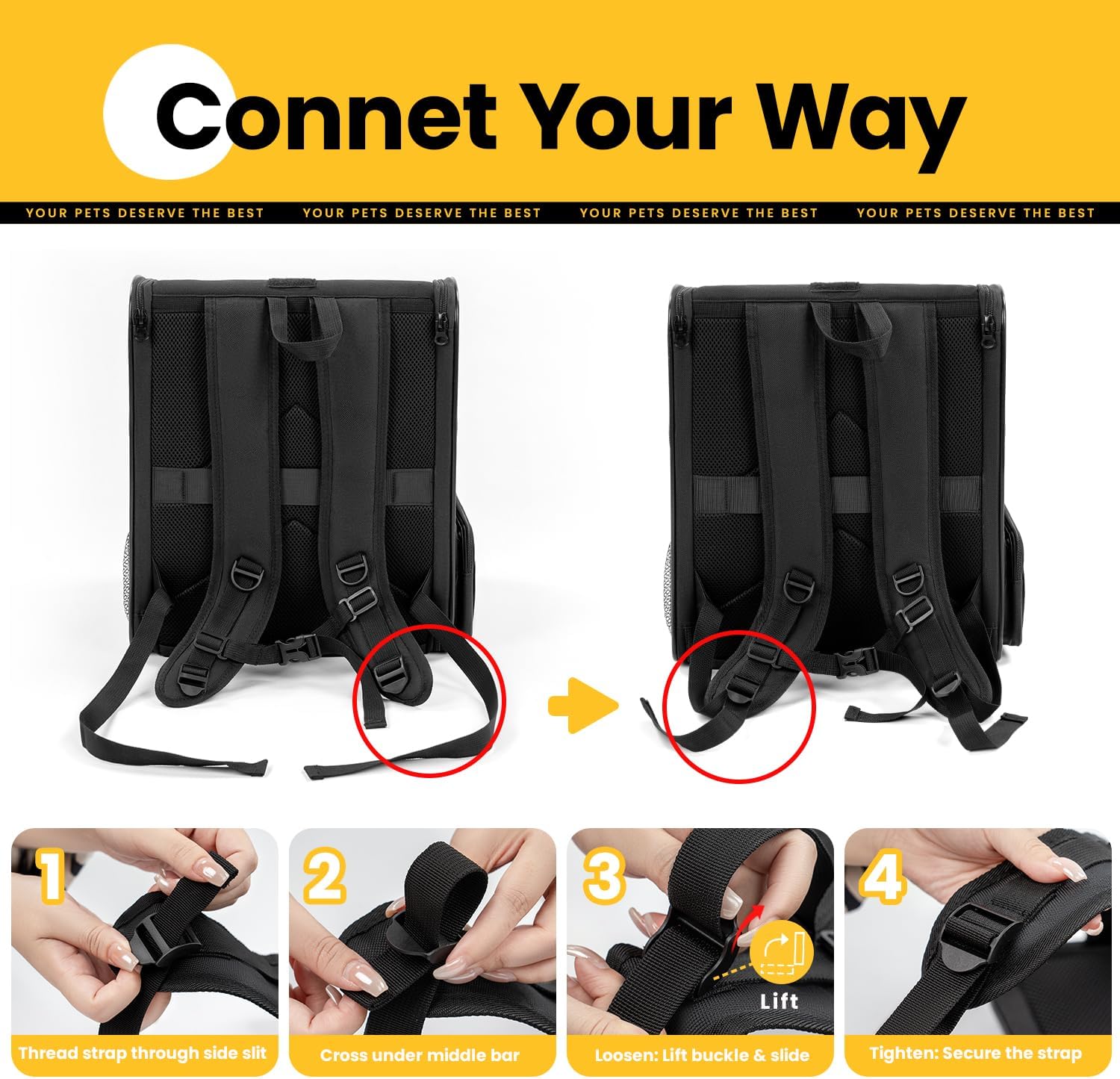 Connet Your Way

YOUR PETS DESERVE THE BEST YOUR PETS DESERVE THE BEST YOUR PETS DESERVE THE BEST YOUR PETS DESERVE THE BEST

1
Thread strap through side slit

2
Cross under middle bar

3
Lift
Loosen: Lift buckle & slide

4
Tighten: Secure the strap