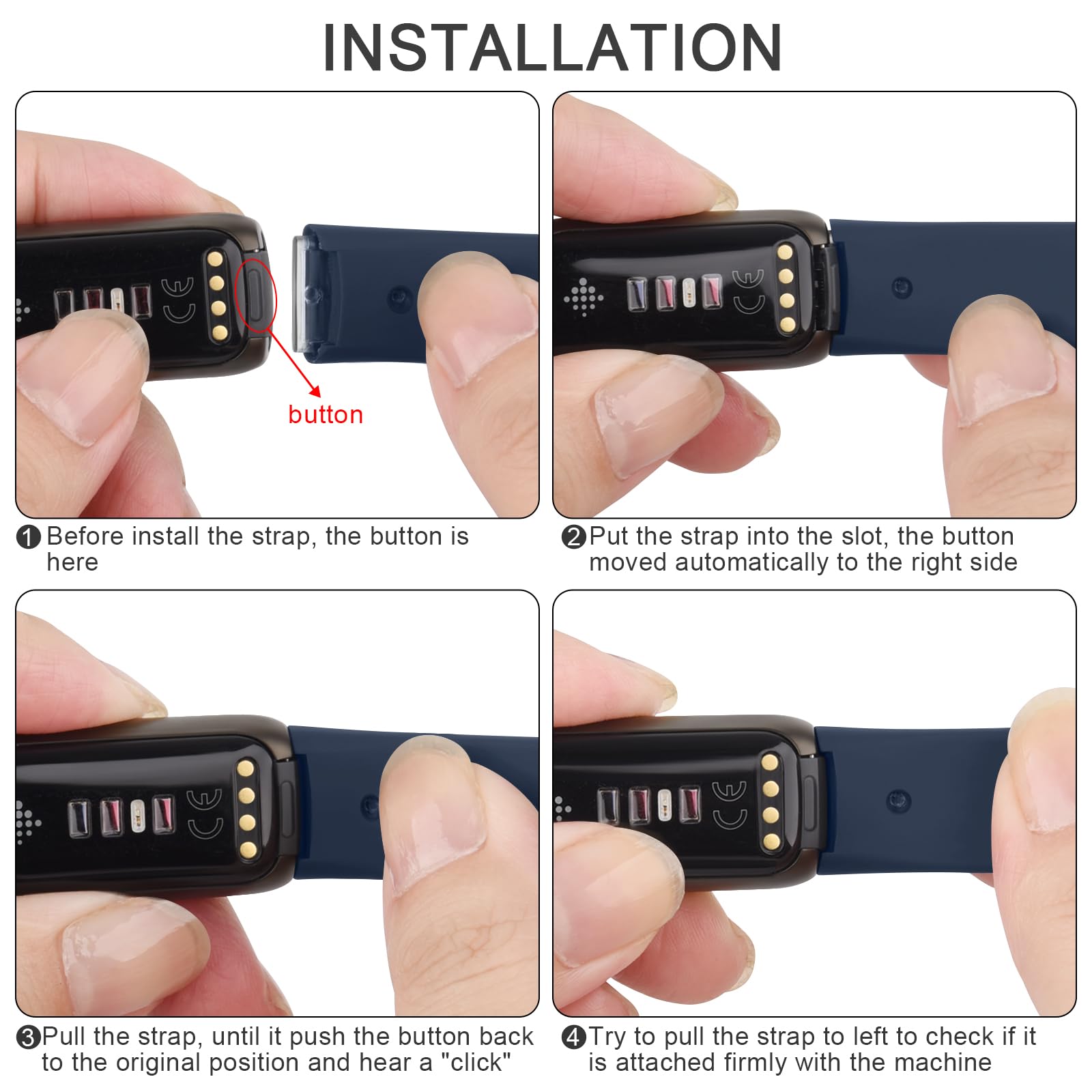 INSTALLATION

button

❶ Before install the strap, the button is here

❷ Put the strap into the slot, the button moved automatically to the right side

❸ Pull the strap, until it push the button back to the original position and hear a "click"

❹ Try to pull the strap to left to check if it is attached firmly with the machine