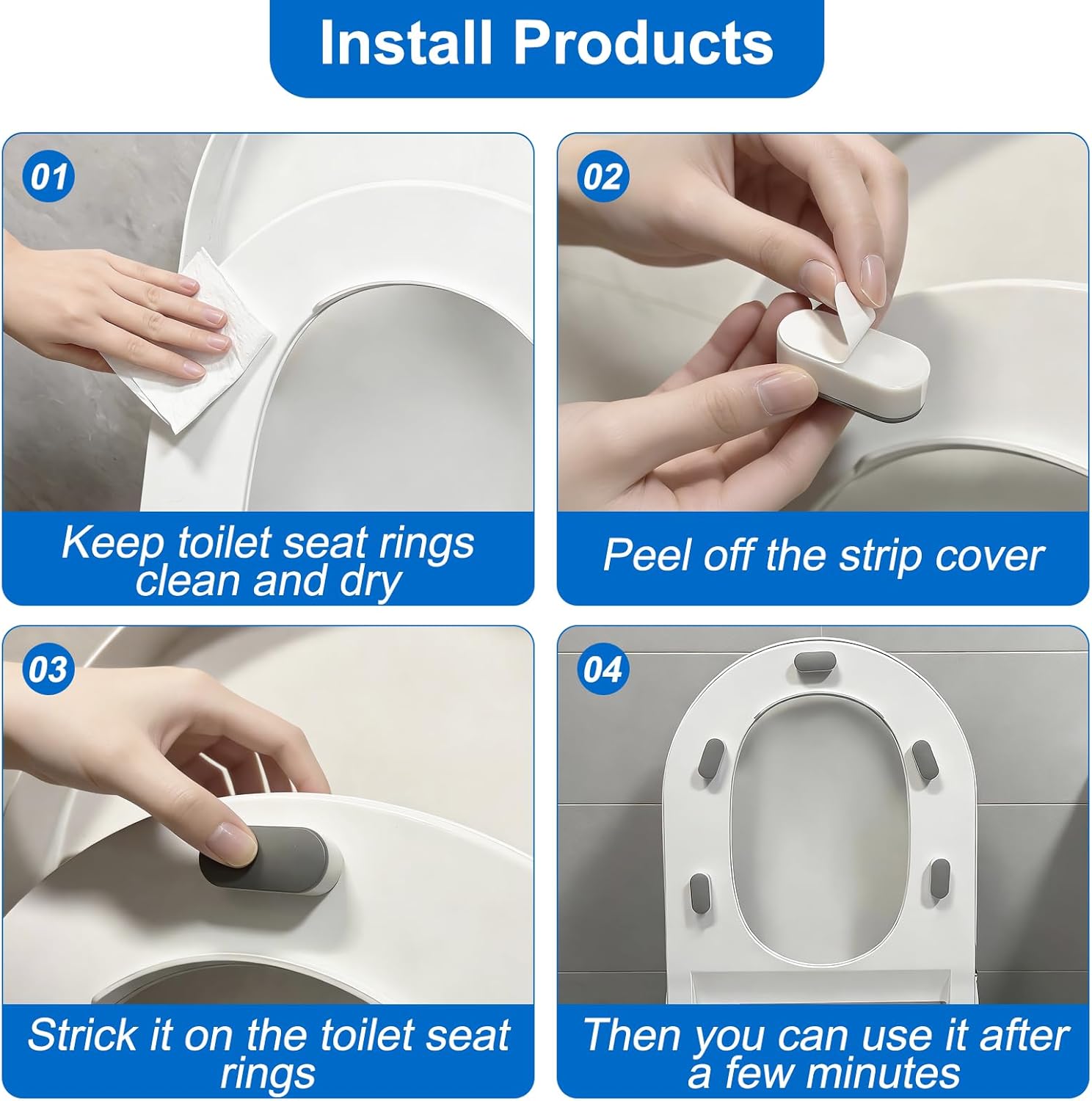 Install Products

01

Keep toilet seat rings clean and dry

02

Peel off the strip cover

03

Strick it on the toilet seat rings

04

Then you can use it after a few minutes