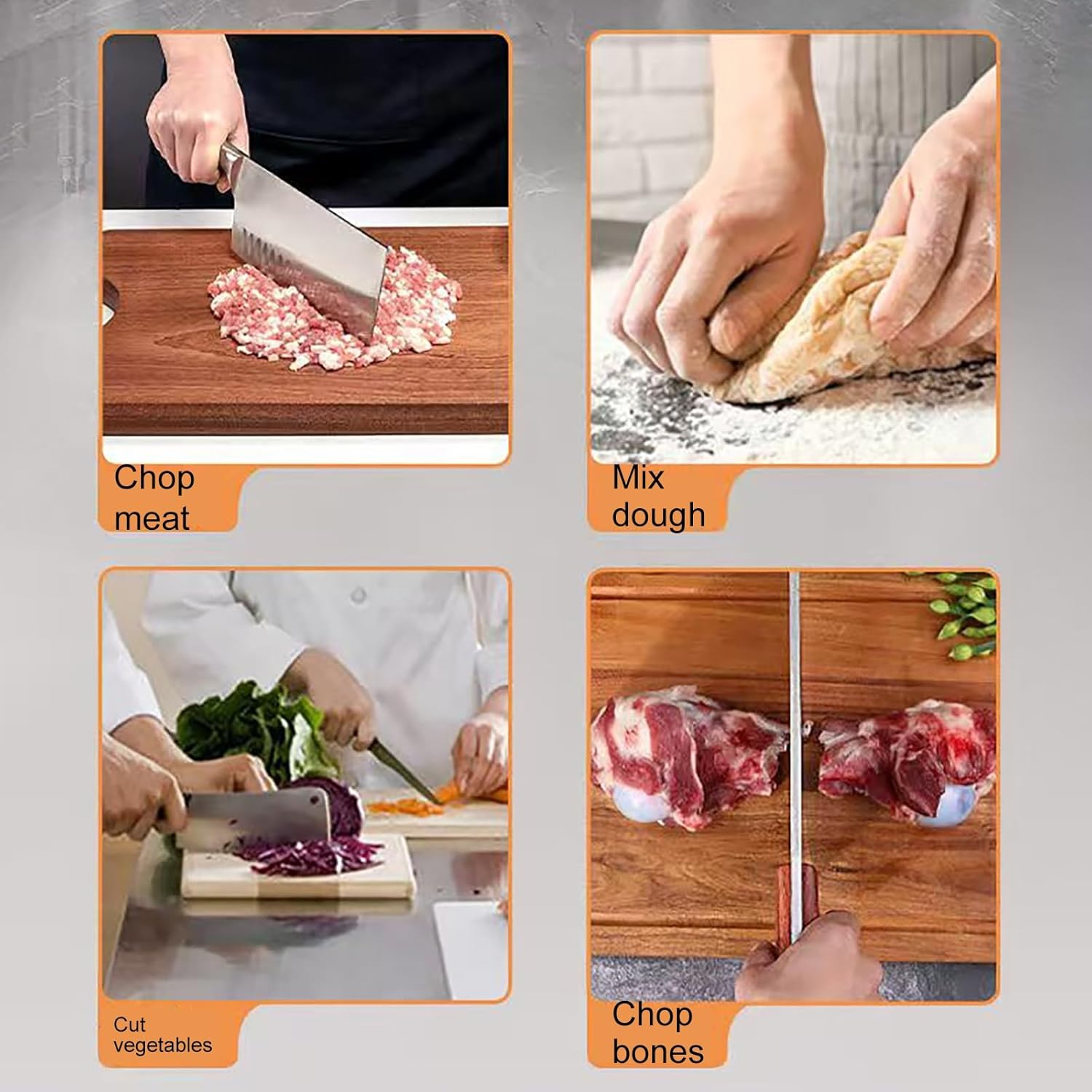 Chop meat

Mix dough

Cut vegetables

Chop bones