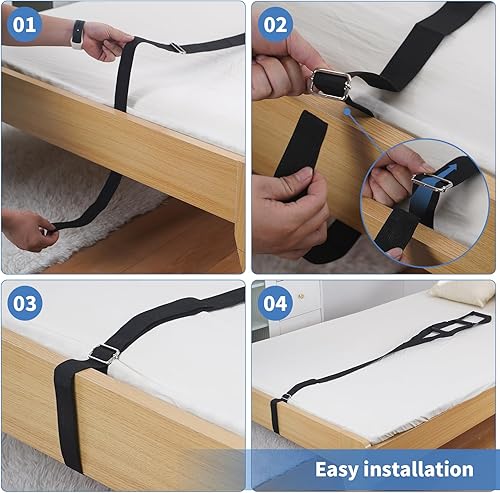 01

02

03

04

Easy installation