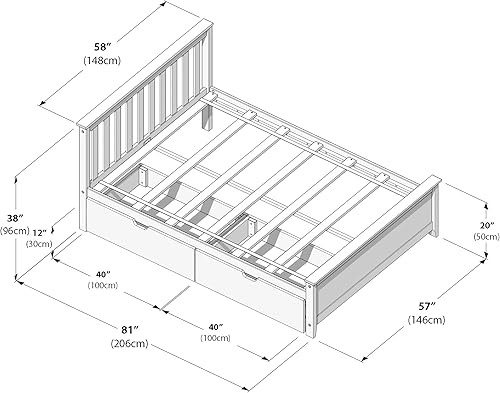 58″
(148cm)

38″
(96cm)

12″
(30cm)

20″
(50cm)

40″
(100cm)

40″
(100cm)

81″
(206cm)

57″
(146cm)