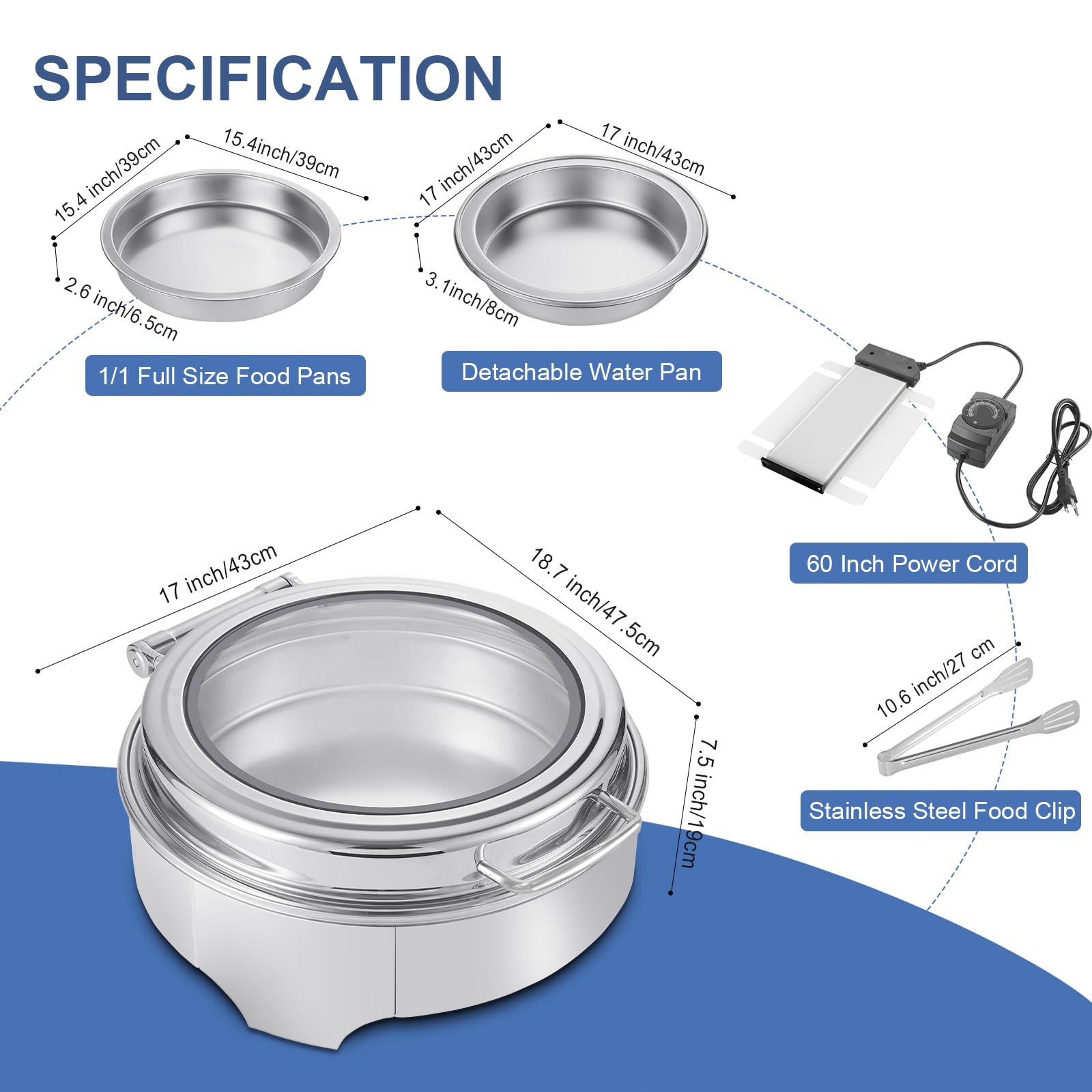 SPECIFICATION

15.4 inch/39cm

15.4inch/39cm

2.6 inch/6.5cm

1/1 Full Size Food Pans

17 inch/43cm

17 inch/43cm

3.1inch/8cm

Detachable Water Pan

60 Inch Power Cord

17 inch/43cm

18.7 inch/47.5cm

7.5 inch/19cm

10.6 inch/27 cm

Stainless Steel Food Clip