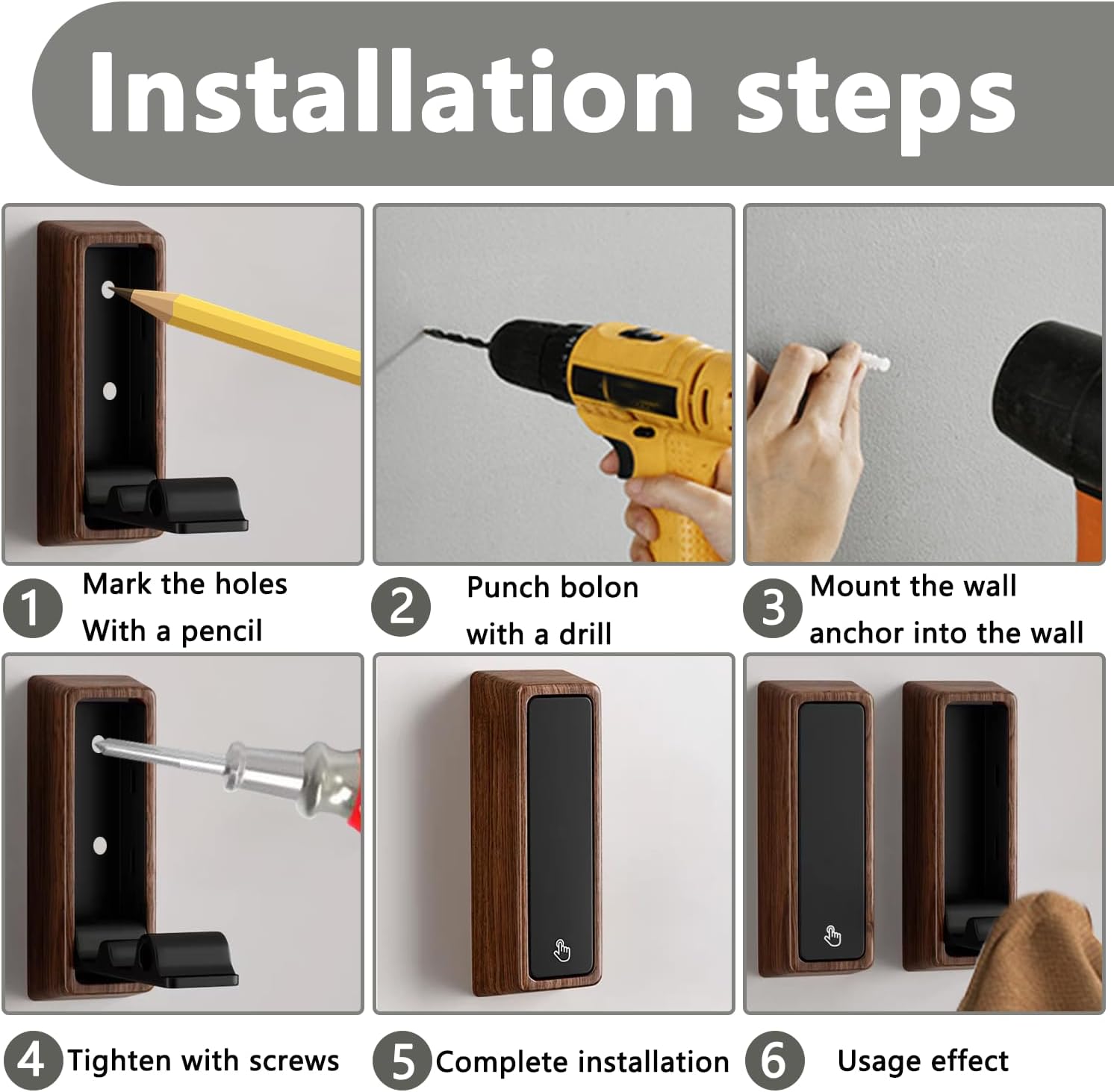 Installation steps

1 Mark the holes With a pencil

2 Punch bolon with a drill

3 Mount the wall anchor into the wall

4 Tighten with screws

5 Complete installation

6 Usage effect