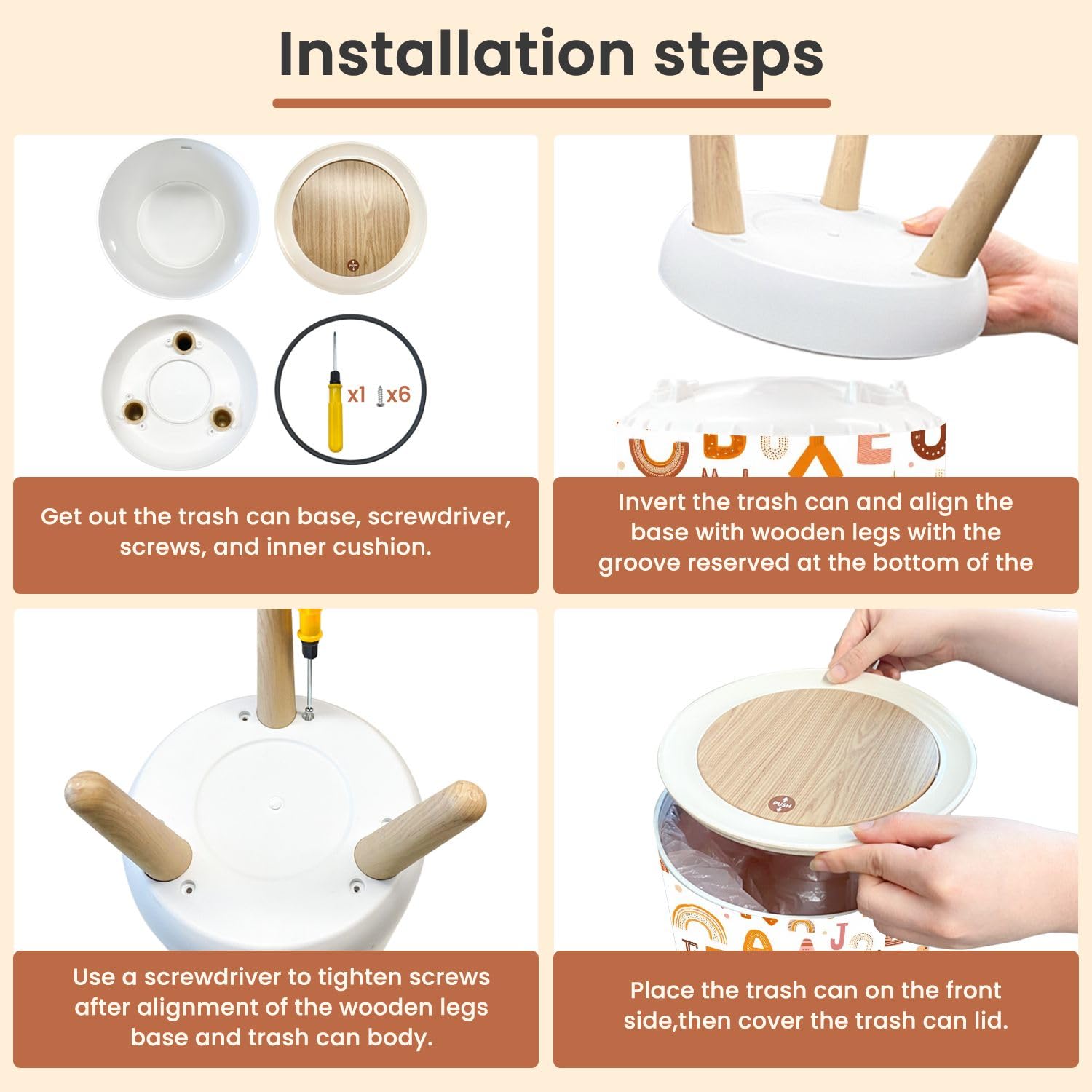 Installation steps

PUSH

x1 x6

Get out the trash can base, screwdriver, screws, and inner cushion.

Invert the trash can and align the base with wooden legs with the groove reserved at the bottom of the

Use a screwdriver to tighten screws after alignment of the wooden legs base and trash can body.

PUSH

Place the trash can on the front side,then cover the trash can lid.