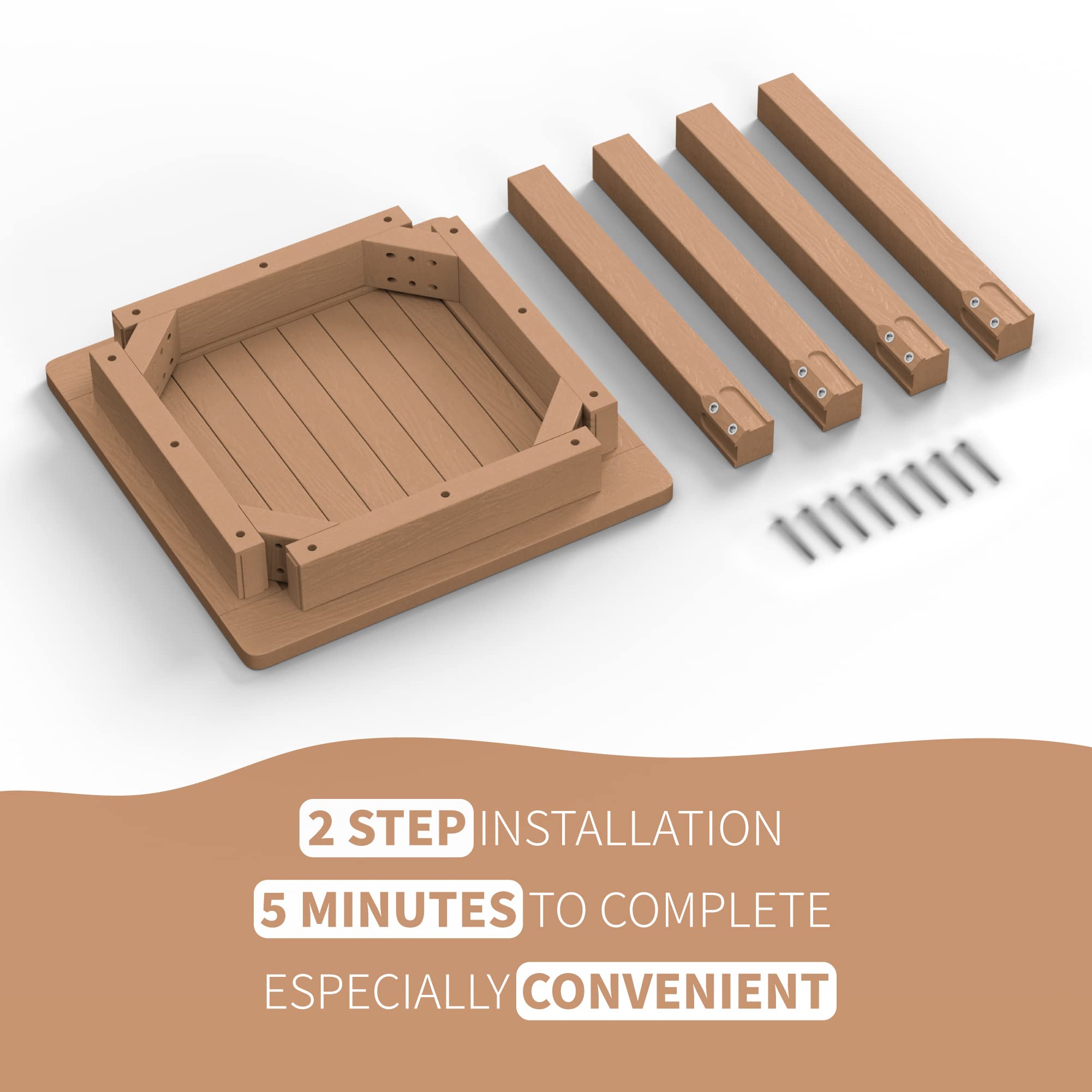 2 STEP INSTALLATION

5 MINUTES TO COMPLETE

ESPECIALLY CONVENIENT