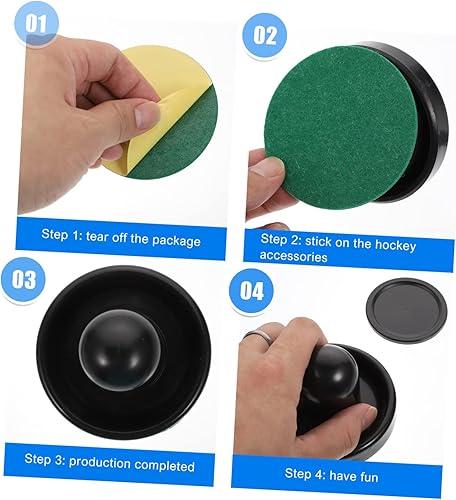 01

Step 1: tear off the package

02

Step 2: stick on the hockey accessories

03

Step 3: production completed

04

Step 4: have fun