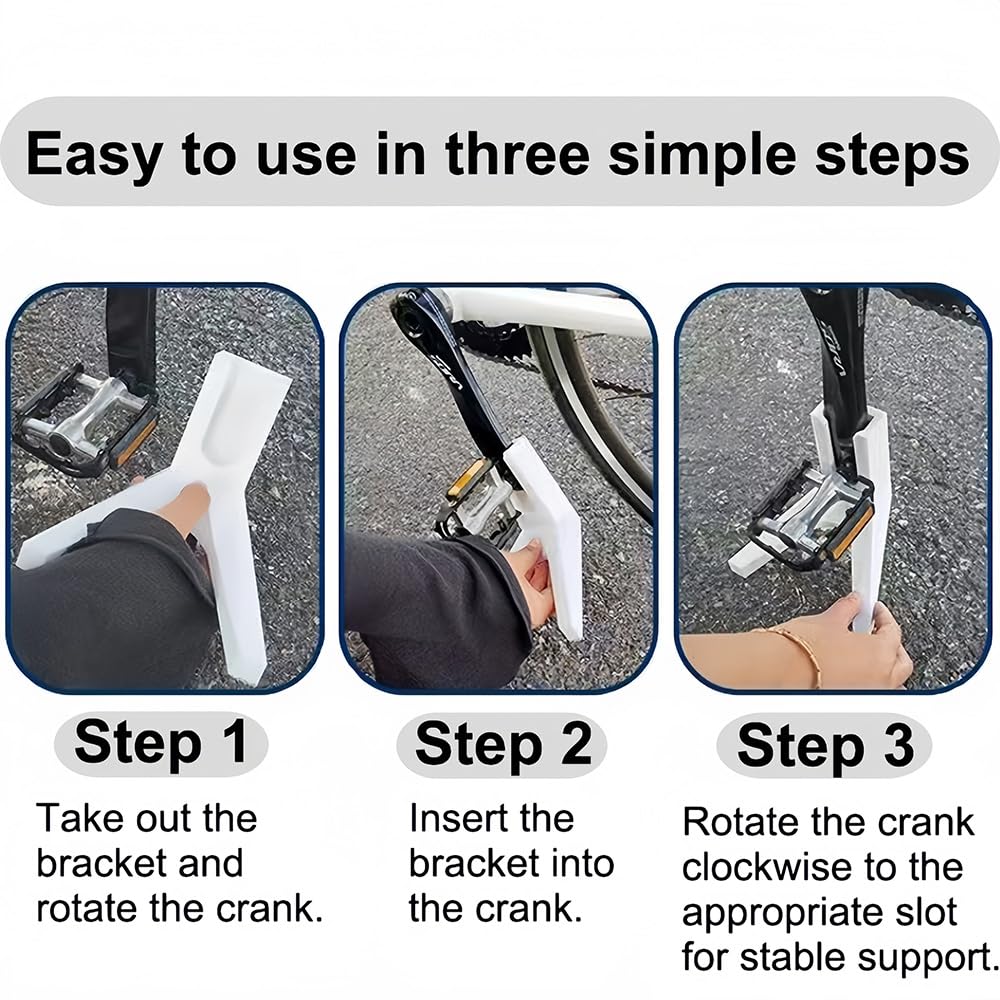 Easy to use in three simple steps

Step 1

Take out the bracket and rotate the crank.

Step 2

Insert the bracket into the crank.

Step 3

Rotate the crank clockwise to the appropriate slot for stable support.