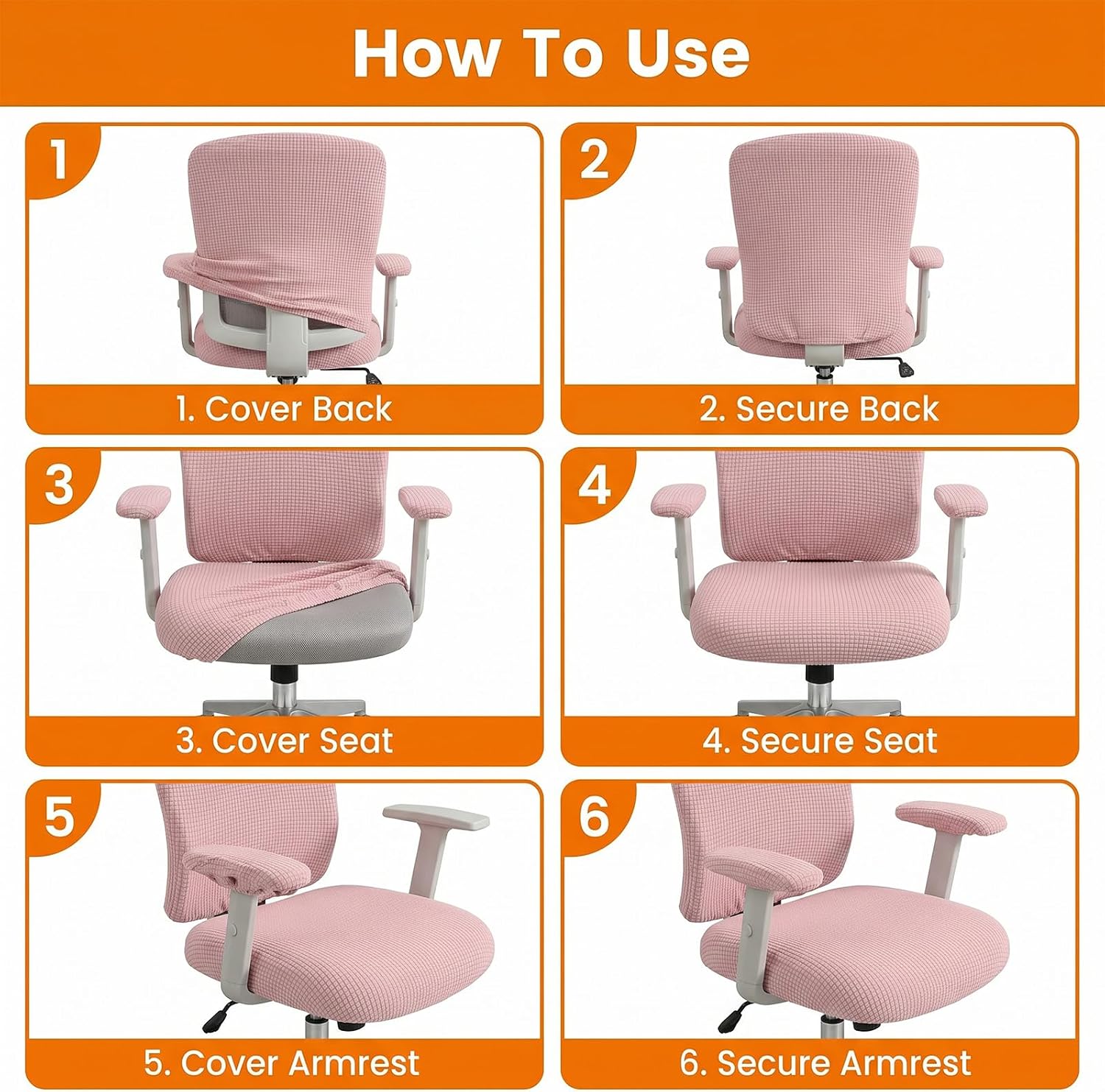 How To Use

1

1. Cover Back

2

2. Secure Back

3

3. Cover Seat

4

4. Secure Seat

5

5. Cover Armrest

6

6. Secure Armrest