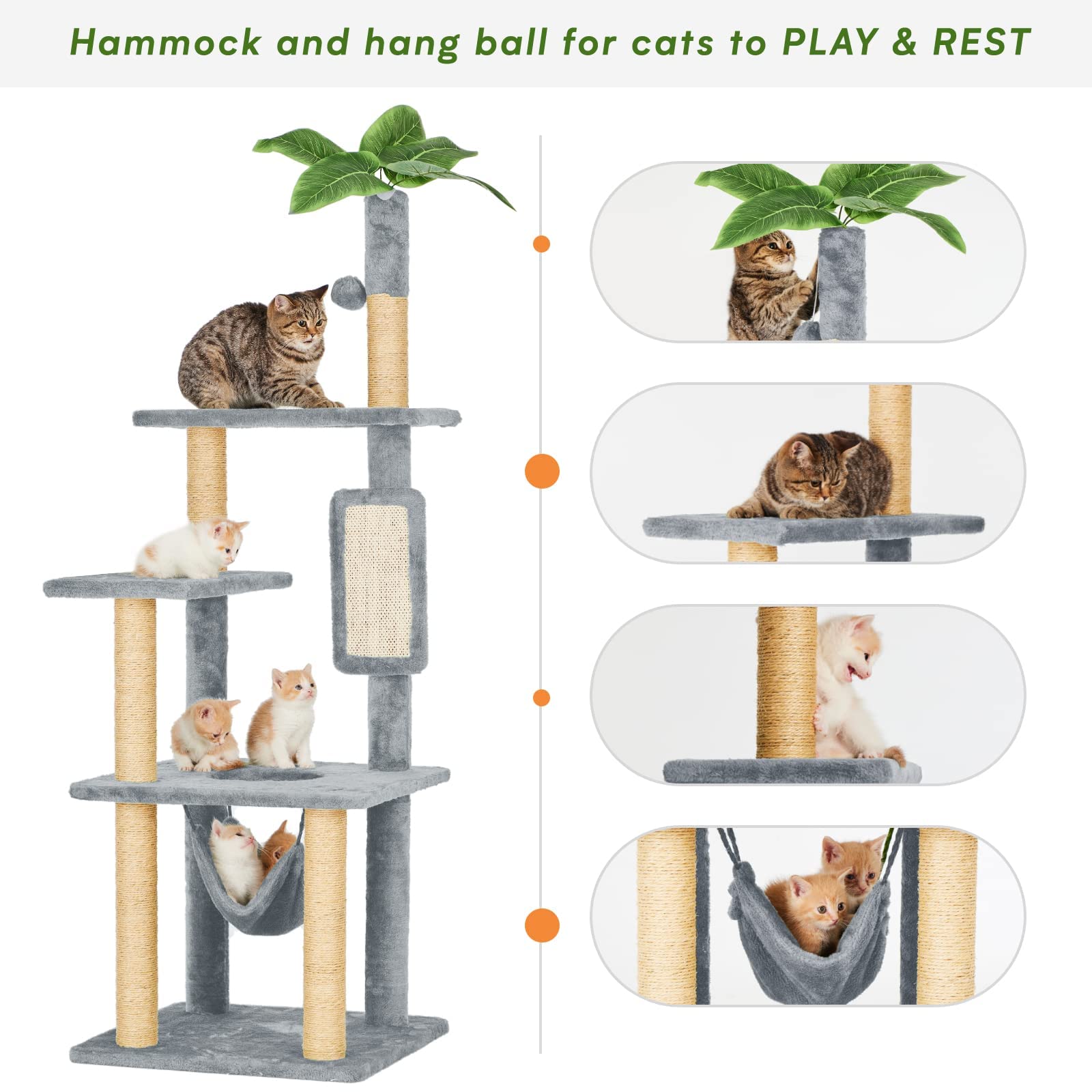 Hammock and hang ball for cats to PLAY & REST