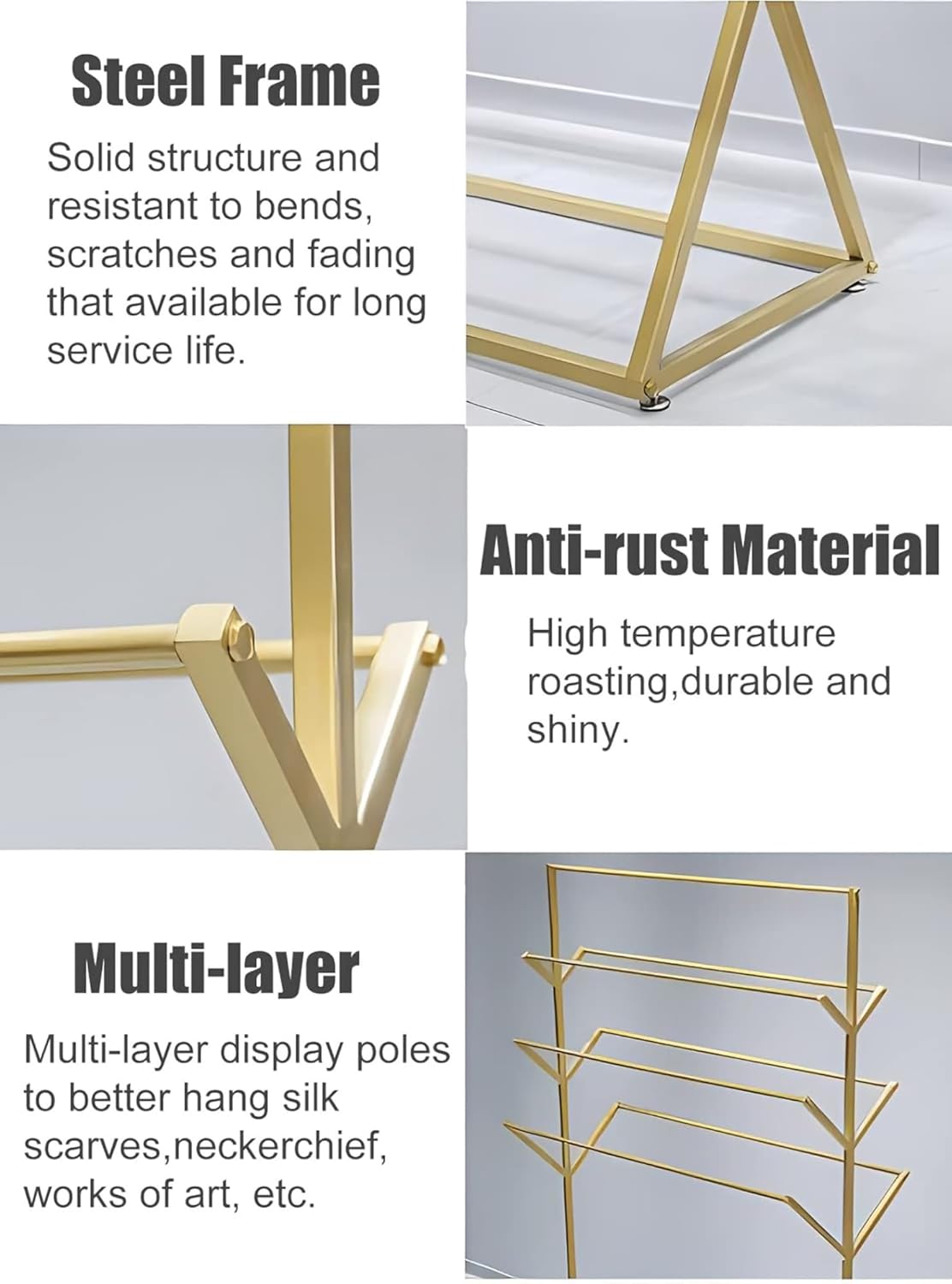 Steel Frame

Solid structure and resistant to bends, scratches and fading that available for long service life.

Anti-rust Material

High temperature roasting,durable and shiny.

Multi-layer

Multi-layer display poles to better hang silk scarves,neckerchief, works of art, etc.