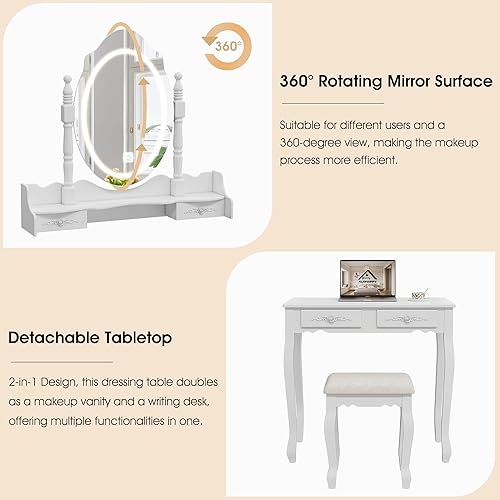 360°

360° Rotating Mirror Surface

Suitable for different users and a 360-degree view, making the makeup process more efficient.

Detachable Tabletop

2-in-1 Design, this dressing table doubles as a makeup vanity and a writing desk, offering multiple functionalities in one.