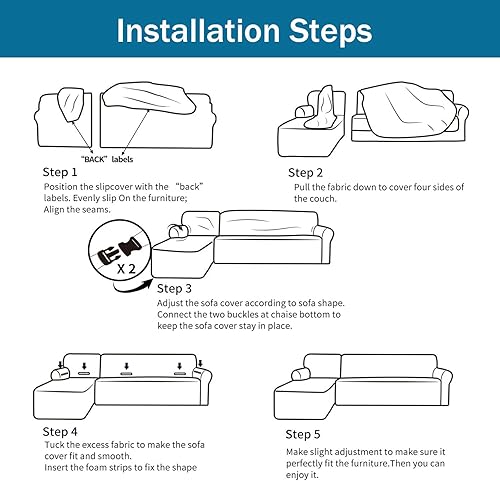 Installation Steps

"BACK" labels

Step 1
Position the slipcover with the "back" labels. Evenly slip On the furniture; Align the seams.

Step 2
Pull the fabric down to cover four sides of the couch.

X 2

Step 3
Adjust the sofa cover according to sofa shape. Connect the two buckles at chaise bottom to keep the sofa cover stay in place.

Step 4
Tuck the excess fabric to make the sofa cover fit and smooth.
Insert the foam strips to fix the shape

Step 5
Make slight adjustment to make sure it perfectly fit the furniture.Then you can enjoy it.