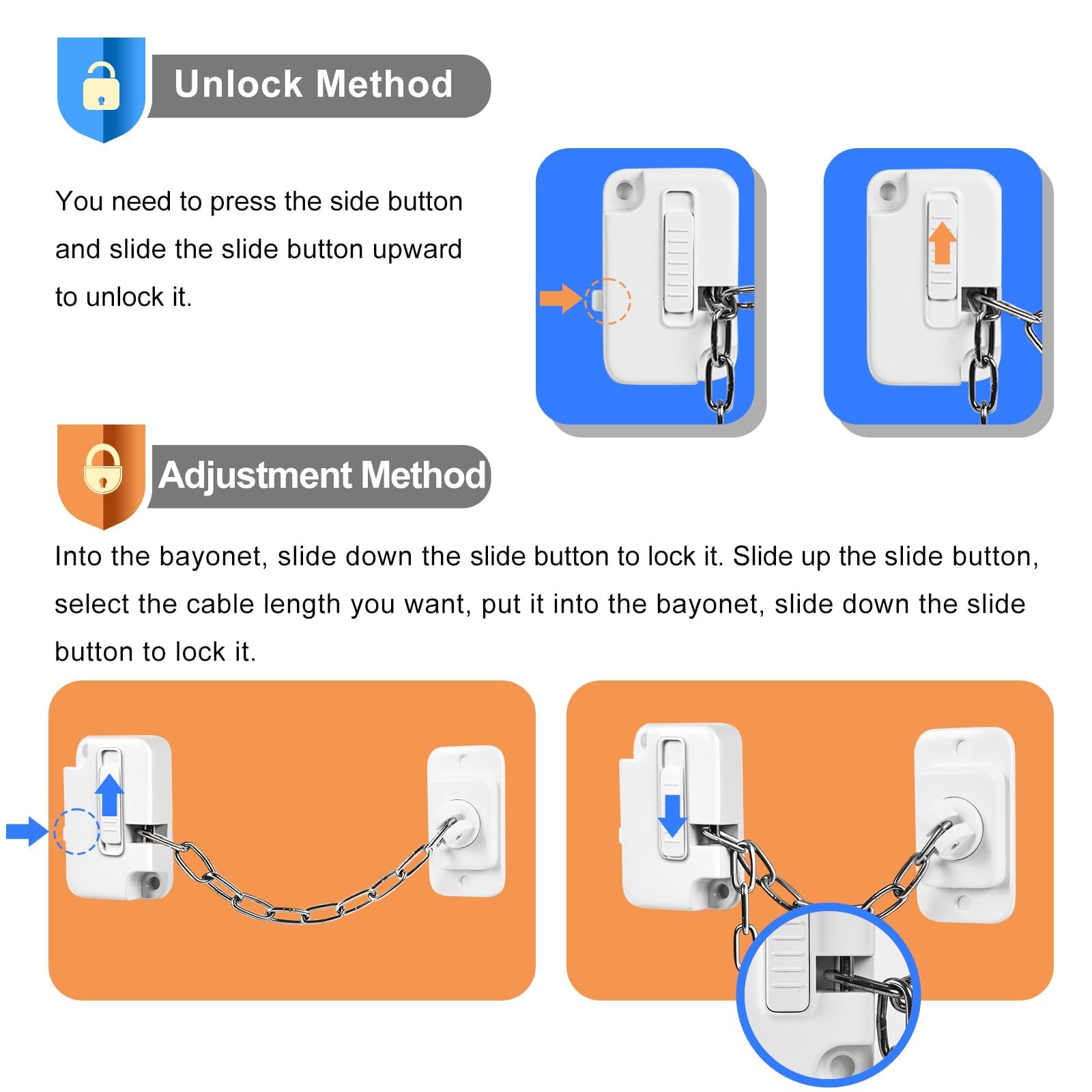 Unlock Method

You need to press the side button and slide the slide button upward to unlock it.

Adjustment Method

Into the bayonet, slide down the slide button to lock it. Slide up the slide button, select the cable length you want, put it into the bayonet, slide down the slide button to lock it.