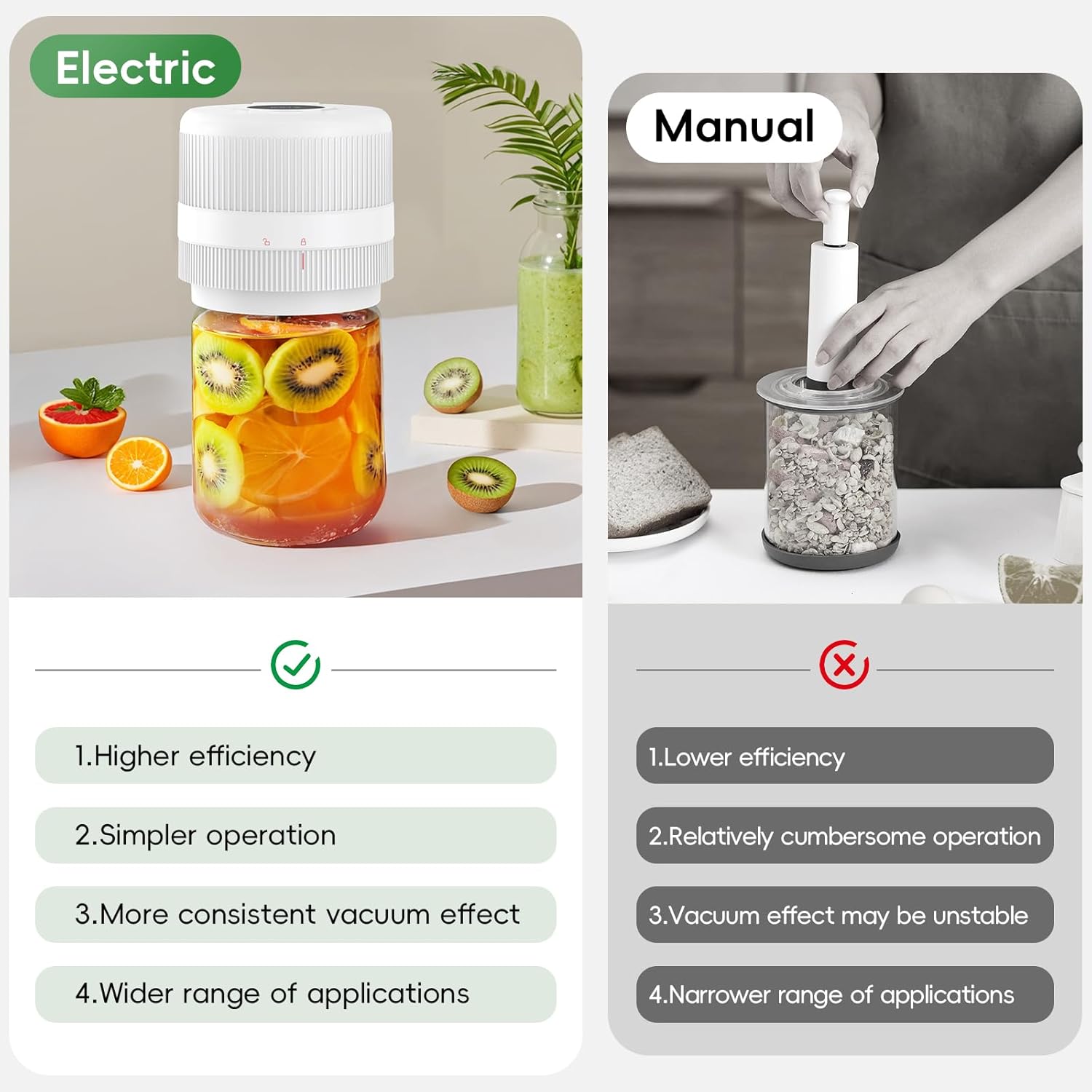 Electric

1.Higher efficiency

2.Simpler operation

3.More consistent vacuum effect

4.Wider range of applications

Manual

1.Lower efficiency

2.Relatively cumbersome operation

3.Vacuum effect may be unstable

4.Narrower range of applications