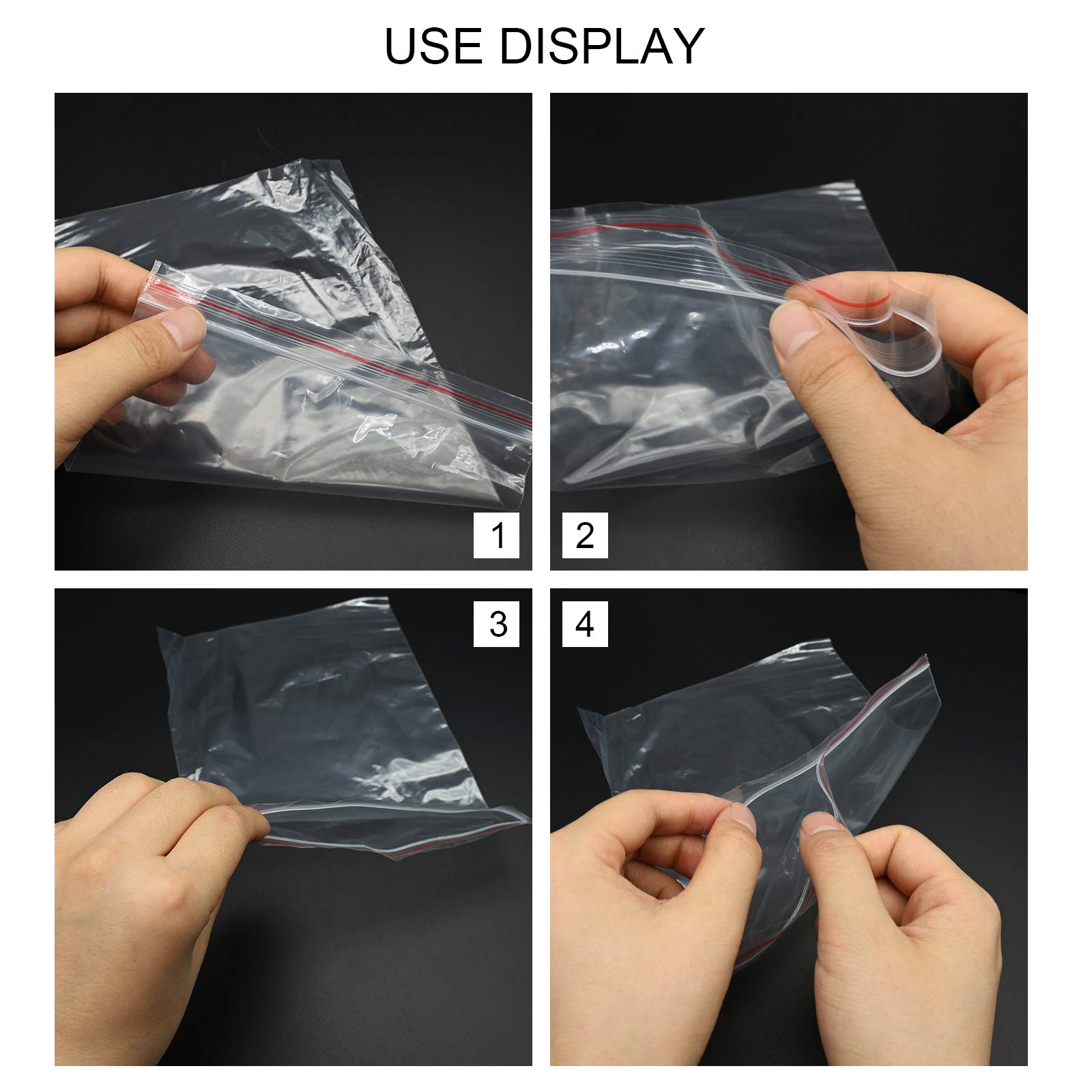 USE DISPLAY

1

2

3

4