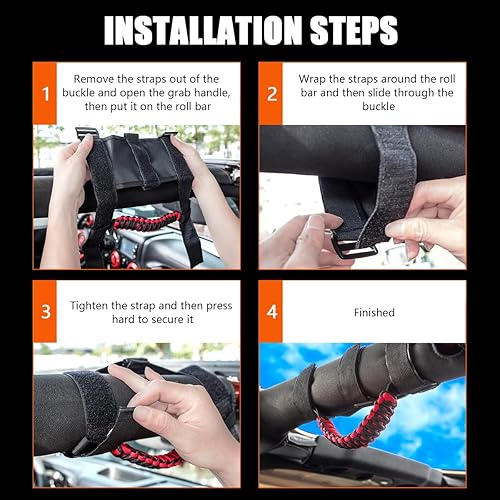 INSTALLATION STEPS

1

Remove the straps out of the buckle and open the grab handle, then put it on the roll bar

2

Wrap the straps around the roll bar and then slide through the buckle

3

Tighten the strap and then press hard to secure it

4

Finished