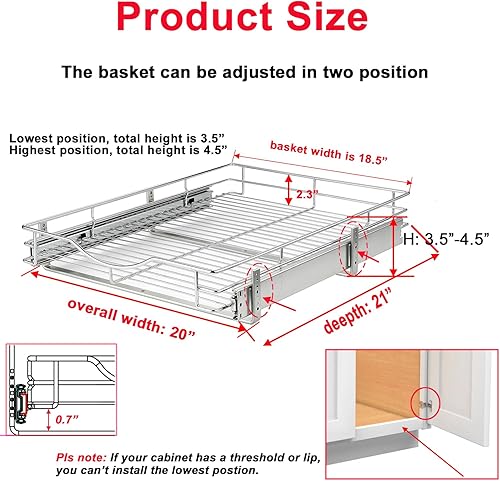 Product Size

The basket can be adjusted in two position

Lowest position, total height is 3.5”
Highest position, total height is 4.5”

basket width is 18.5”

2.3”

H: 3.5”-4.5”

overall width: 20”

deepth: 21”

0.7”

Pls note: If your cabinet has a threshold or lip, you can't install the lowest postion.