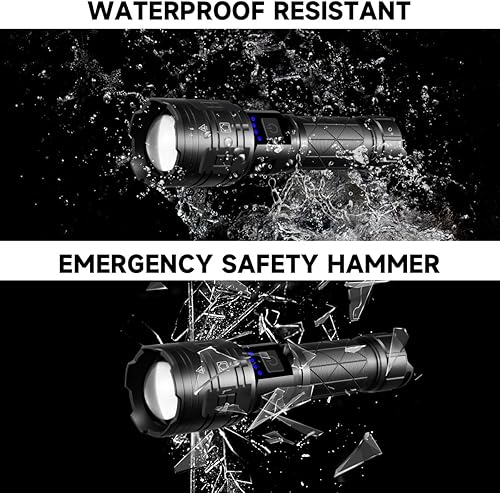 WATERPROOF RESISTANT

EMERGENCY SAFETY HAMMER