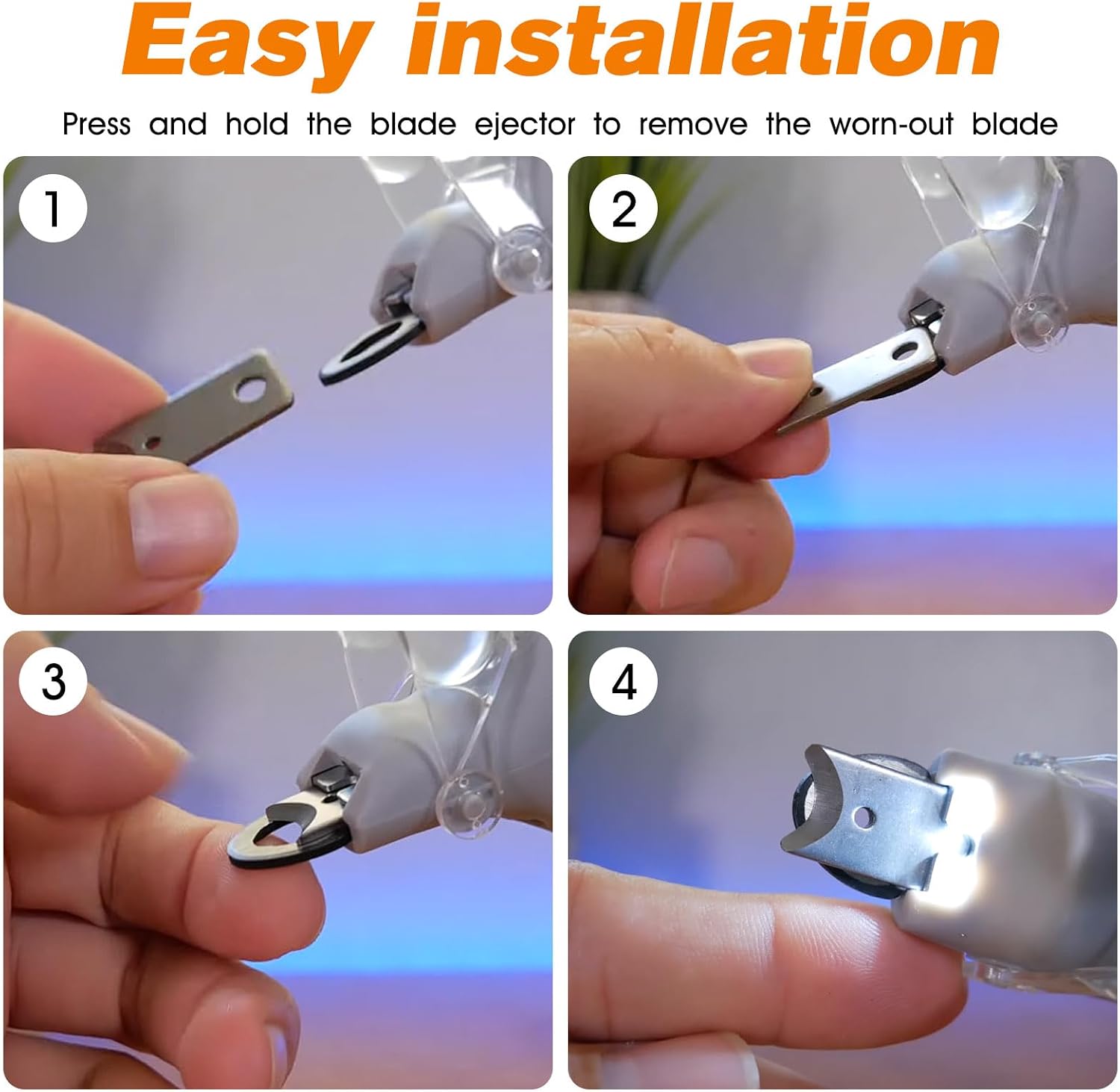 Easy installation

Press and hold the blade ejector to remove the worn-out blade

1

2

3

4