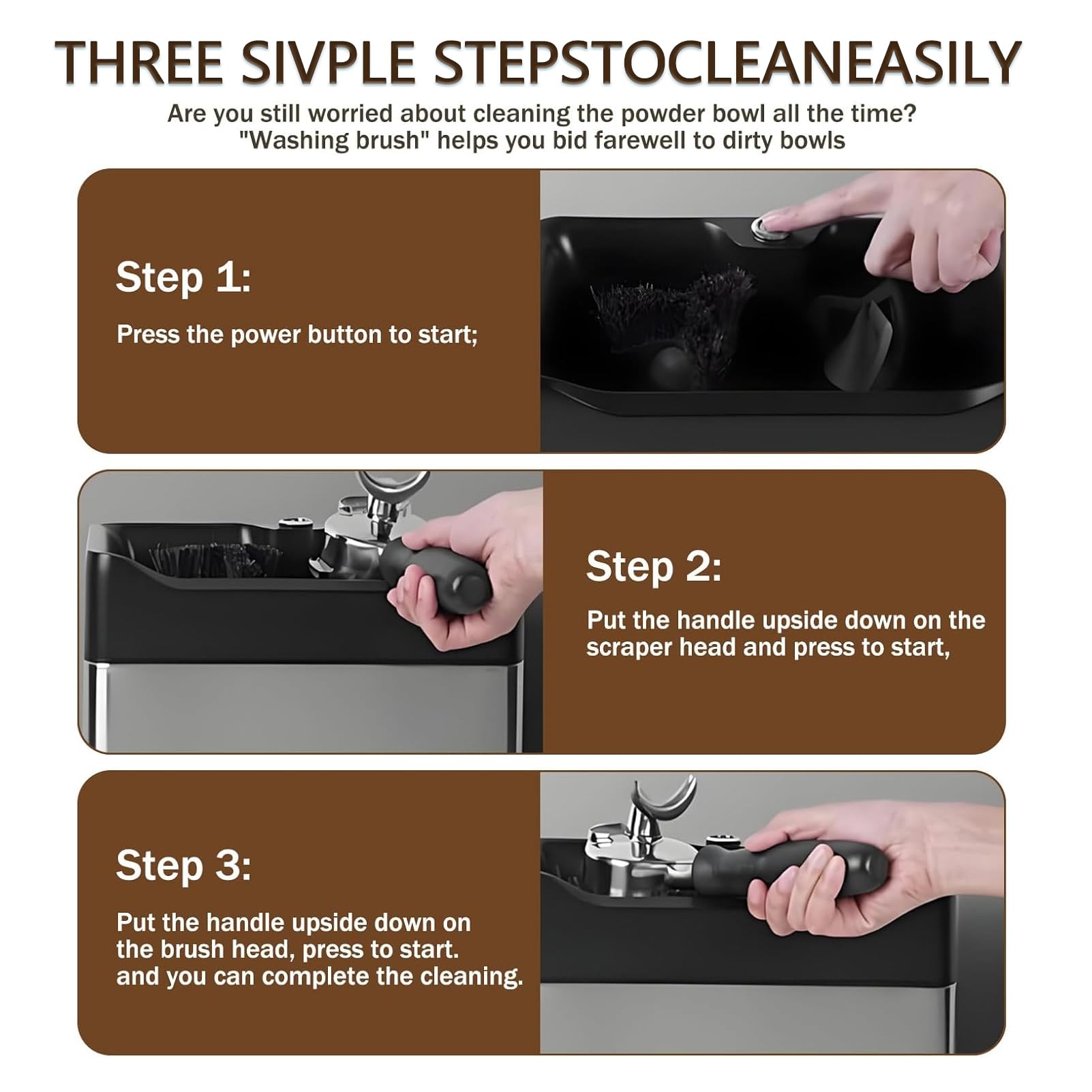 THREE SIVPLE STEPSTOCLEANEASILY

Are you still worried about cleaning the powder bowl all the time? "Washing brush" helps you bid farewell to dirty bowls

Step 1:

Press the power button to start;

Step 2:

Put the handle upside down on the scraper head and press to start,

Step 3:

Put the handle upside down on the brush head, press to start. and you can complete the cleaning.