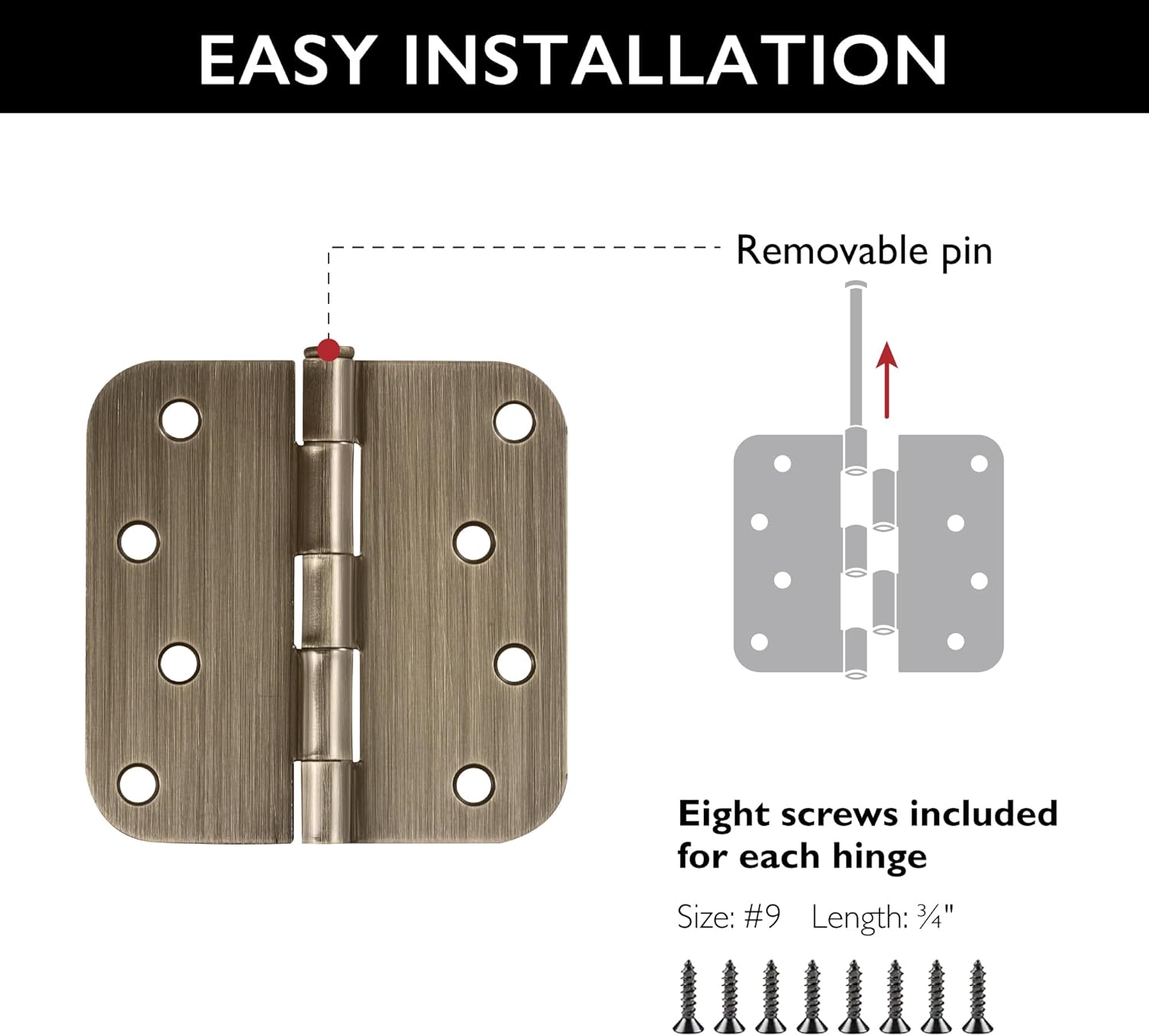 EASY INSTALLATION

Removable pin

Eight screws included for each hinge

Size: #9 Length: ¾"