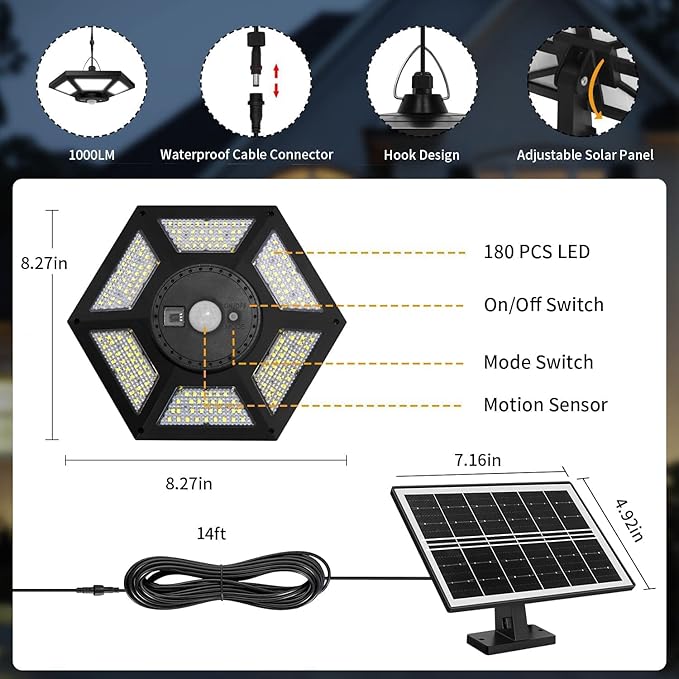 1000LM

Waterproof Cable Connector

Hook Design

Adjustable Solar Panel

8.27in

180 PCS LED

On/Off Switch

Mode Switch

Motion Sensor

8.27in

7.16in

4.92in

14ft