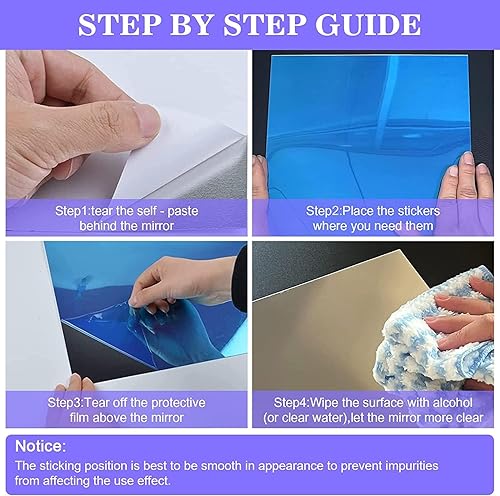 STEP BY STEP GUIDE

Step1:tear the self - paste behind the mirror

Step2:Place the stickers where you need them

Step3:Tear off the protective film above the mirror

Step4:Wipe the surface with alcohol (or clear water),let the mirror more clear

Notice:

The sticking position is best to be smooth in appearance to prevent impurities from affecting the use effect.