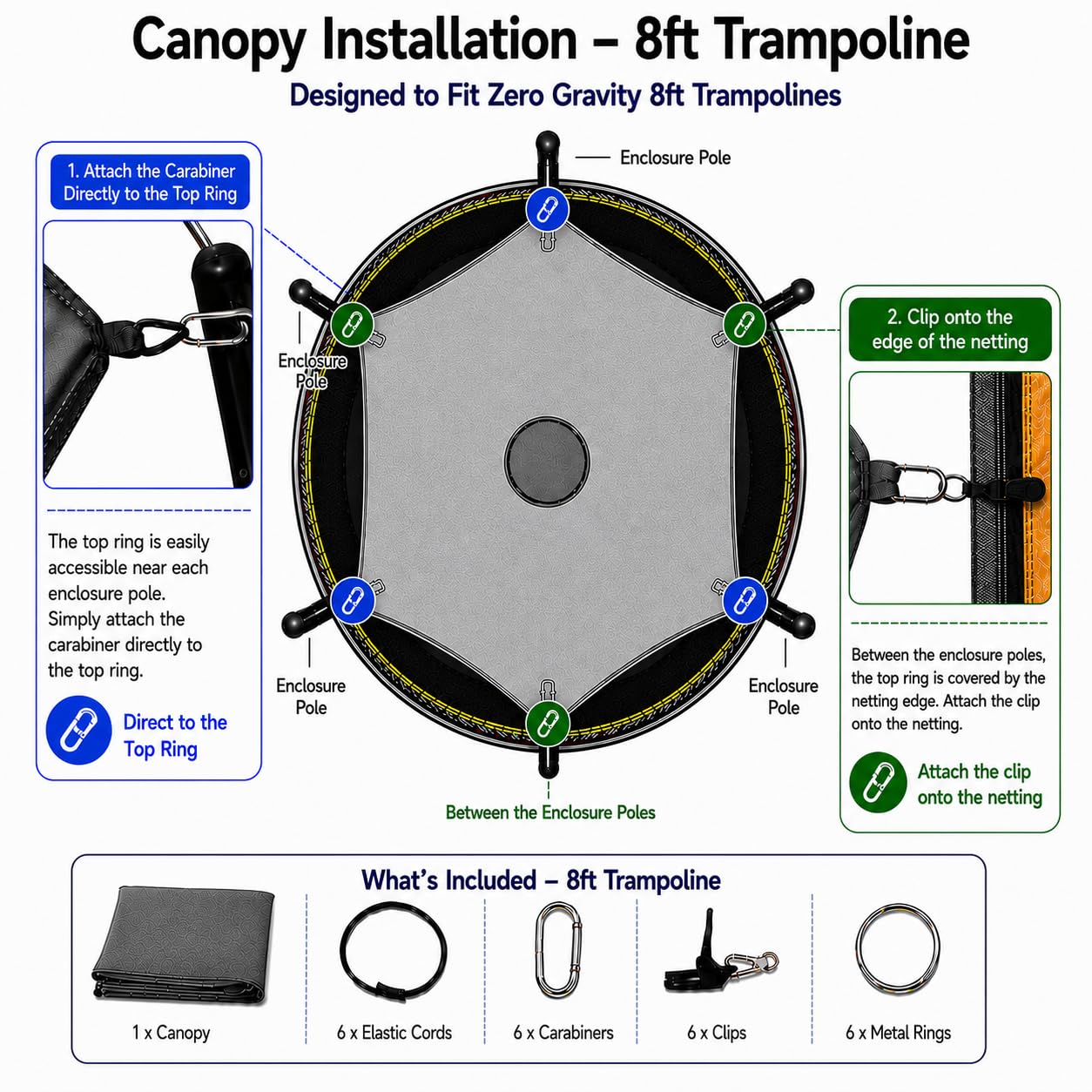 Canopy Installation – 8ft Trampoline

Designed to Fit Zero Gravity 8ft Trampolines

1. Attach the Carabiner Directly to the Top Ring

The top ring is easily accessible near each enclosure pole. Simply attach the carabiner directly to the top ring.

Direct to the Top Ring

Enclosure Pole

Enclosure Pole

Enclosure Pole

Enclosure Pole

Between the Enclosure Poles

2. Clip onto the edge of the netting

Between the enclosure poles, the top ring is covered by the netting edge. Attach the clip onto the netting.

Attach the clip onto the netting

What's Included – 8ft Trampoline

1 x Canopy

6 x Elastic Cords

6 x Carabiners

6 x Clips

6 x Metal Rings