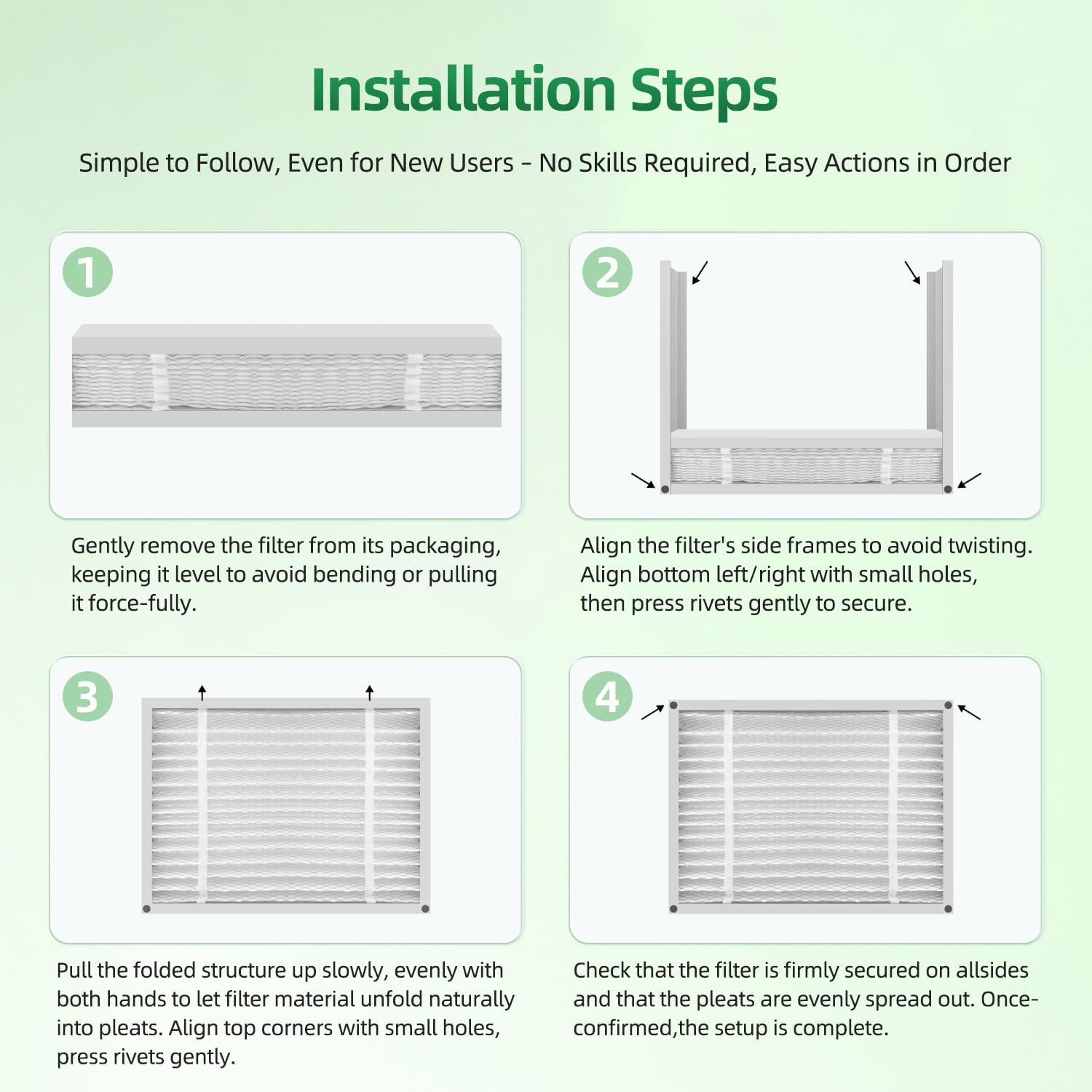 Installation Steps

Simple to Follow, Even for New Users - No Skills Required, Easy Actions in Order

1

Gently remove the filter from its packaging, keeping it level to avoid bending or pulling it force-fully.

2

Align the filter's side frames to avoid twisting. Align bottom left/right with small holes, then press rivets gently to secure.

3

Pull the folded structure up slowly, evenly with both hands to let filter material unfold naturally into pleats. Align top corners with small holes, press rivets gently.

4

Check that the filter is firmly secured on allsides and that the pleats are evenly spread out. Once-confirmed,the setup is complete.