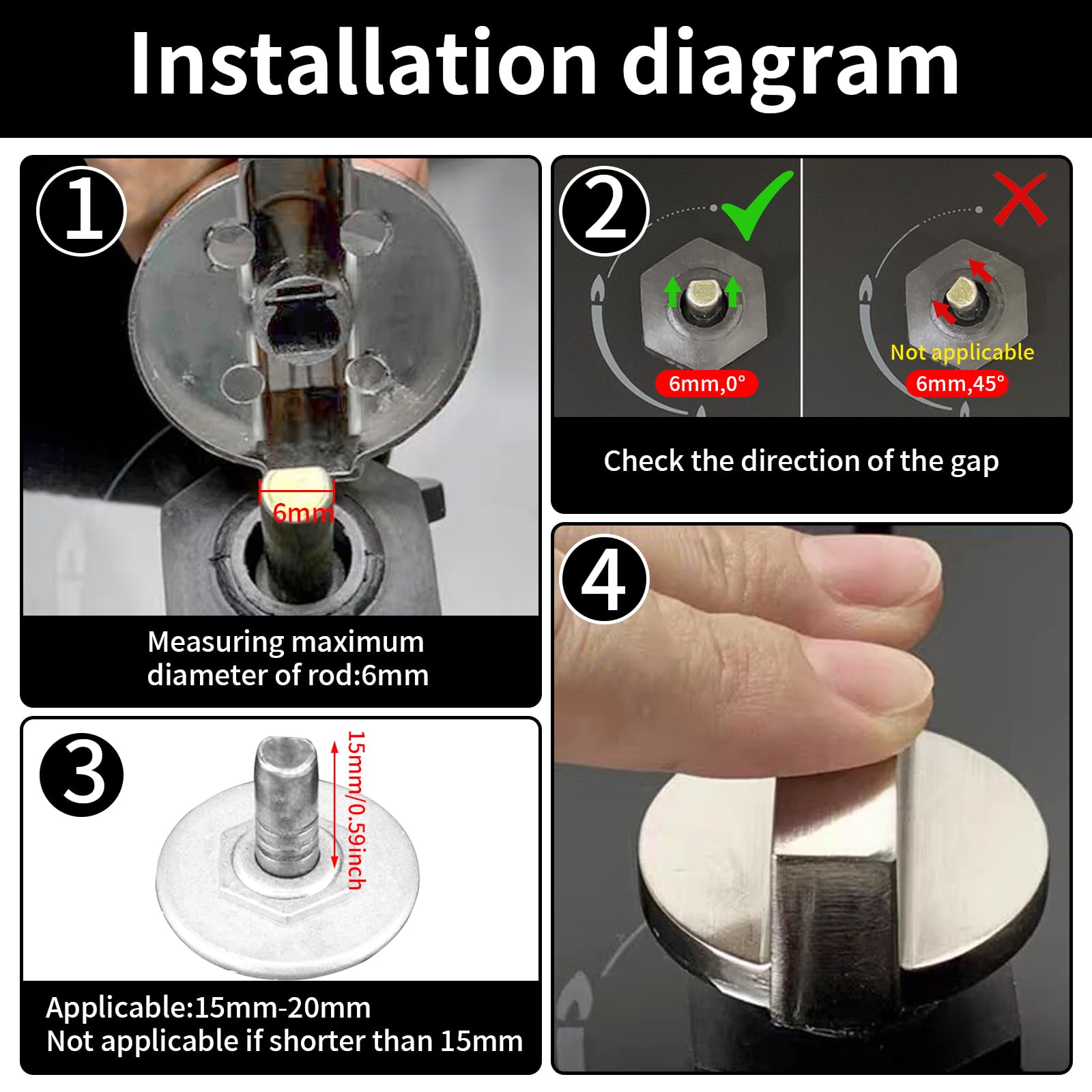 Installation diagram

1

6mm

Measuring maximum diameter of rod:6mm

2

6mm,0°

Not applicable

6mm,45°

Check the direction of the gap

3

15mm/0.59inch

Applicable:15mm-20mm
Not applicable if shorter than 15mm

4