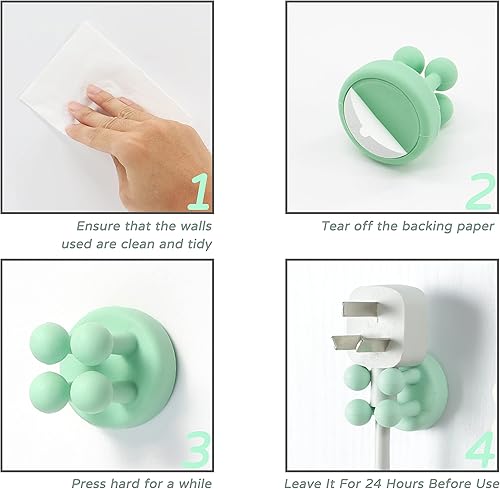 1

Ensure that the walls used are clean and tidy

2

Tear off the backing paper

3

Press hard for a while

4

Leave It For 24 Hours Before Use