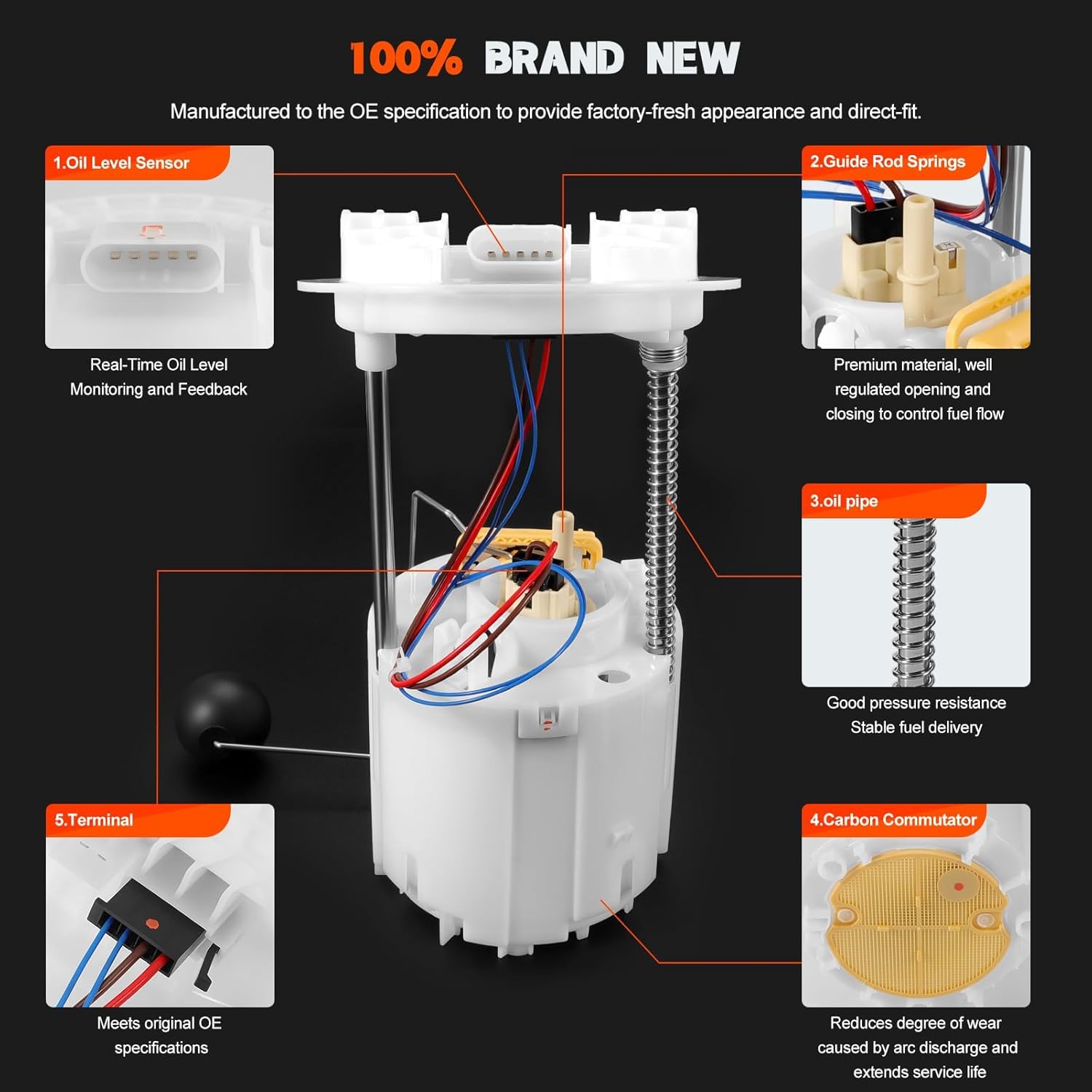 100% BRAND NEW

Manufactured to the OE specification to provide factory-fresh appearance and direct-fit.

1.Oil Level Sensor

Real-Time Oil Level Monitoring and Feedback

2.Guide Rod Springs

Premium material, well regulated opening and closing to control fuel flow

3.oil pipe

Good pressure resistance Stable fuel delivery

5.Terminal

Meets original OE specifications

4.Carbon Commutator

Reduces degree of wear caused by arc discharge and extends service life