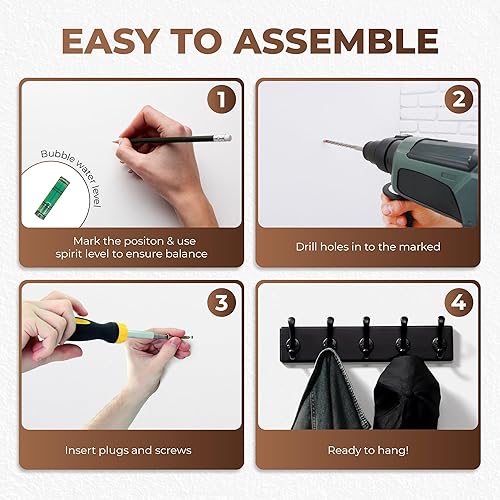 EASY TO ASSEMBLE

1

Bubble water level

Mark the positon & use spirit level to ensure balance

2

Drill holes in to the marked

3

Insert plugs and screws

4

Ready to hang!