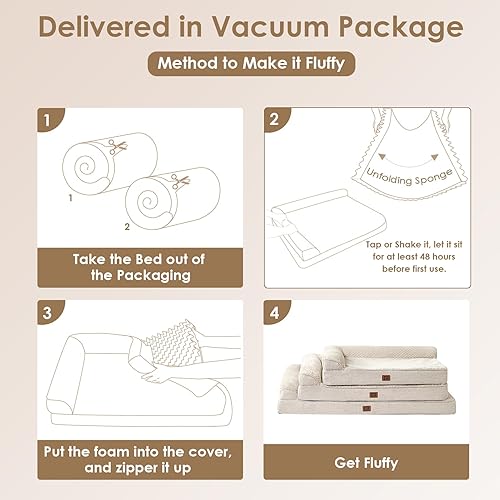 Delivered in Vacuum Package

Method to Make it Fluffy

1

1

2

Take the Bed out of the Packaging

2

Unfolding Sponge

Tap or Shake it, let it sit for at least 48 hours before first use.

3

Put the foam into the cover, and zipper it up

4

Get Fluffy