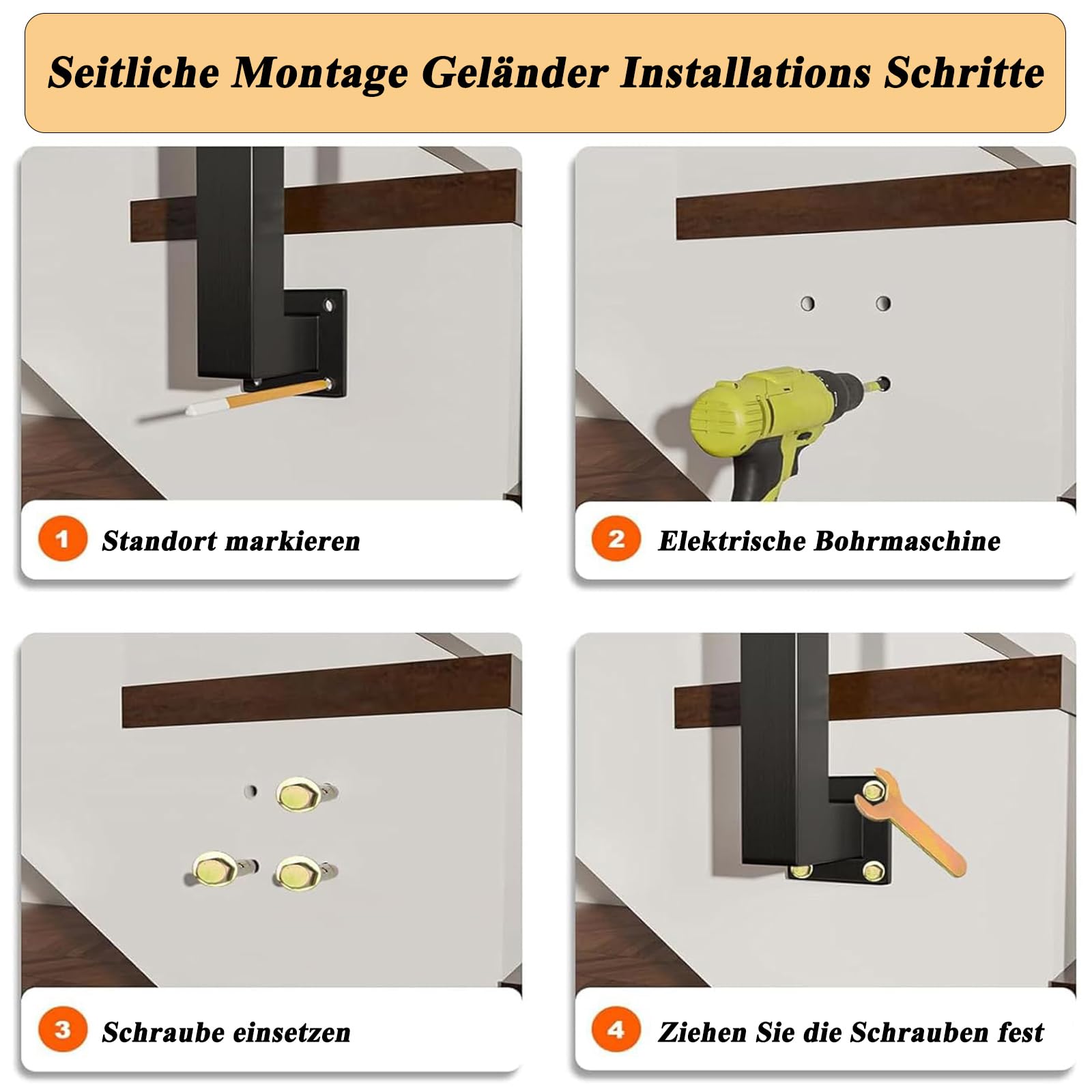 Seitliche Montage Geländer Installations Schritte

1 Standort markieren

2 Elektrische Bohrmaschine

3 Schraube einsetzen

4 Ziehen Sie die Schrauben fest