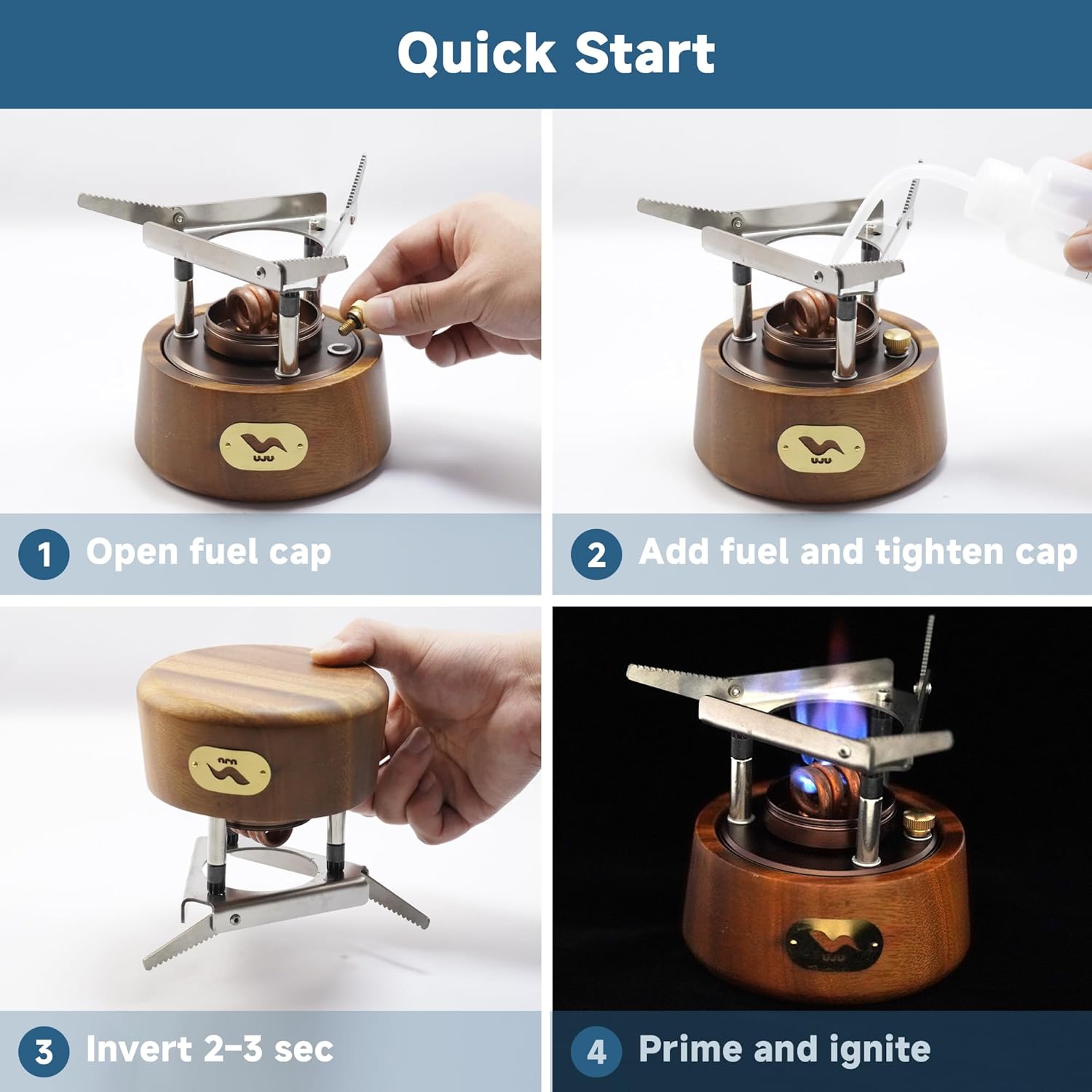 Quick Start

UJU

1 Open fuel cap

UJU

2 Add fuel and tighten cap

UJU

3 Invert 2-3 sec

UJU

4 Prime and ignite