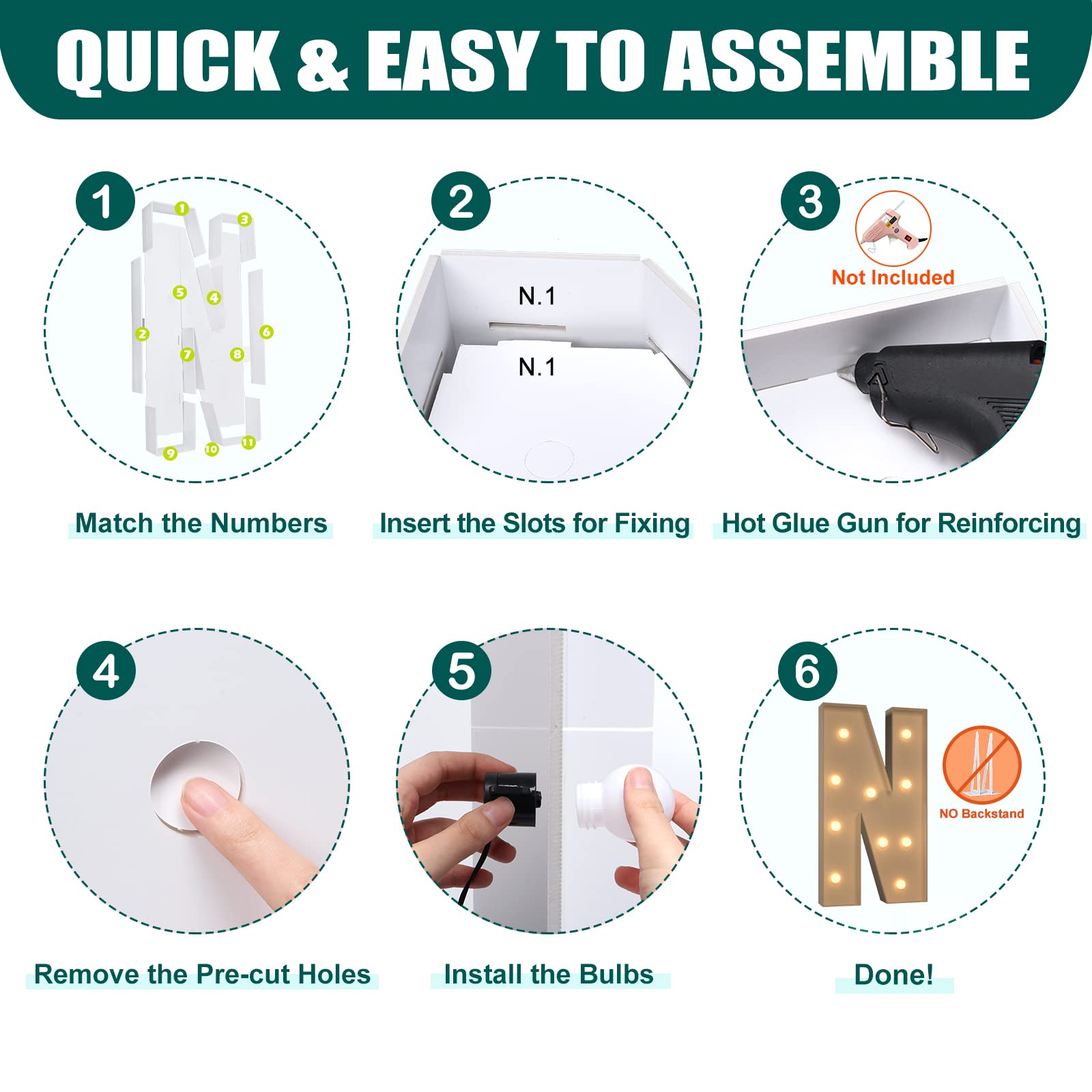 QUICK & EASY TO ASSEMBLE

1
1 3 5 4 2 6 7 8 9 10 11
Match the Numbers

2
N.1
N.1
Insert the Slots for Fixing

3
Not Included
Hot Glue Gun for Reinforcing

4
Remove the Pre-cut Holes

5
Install the Bulbs

6
NO Backstand
Done!