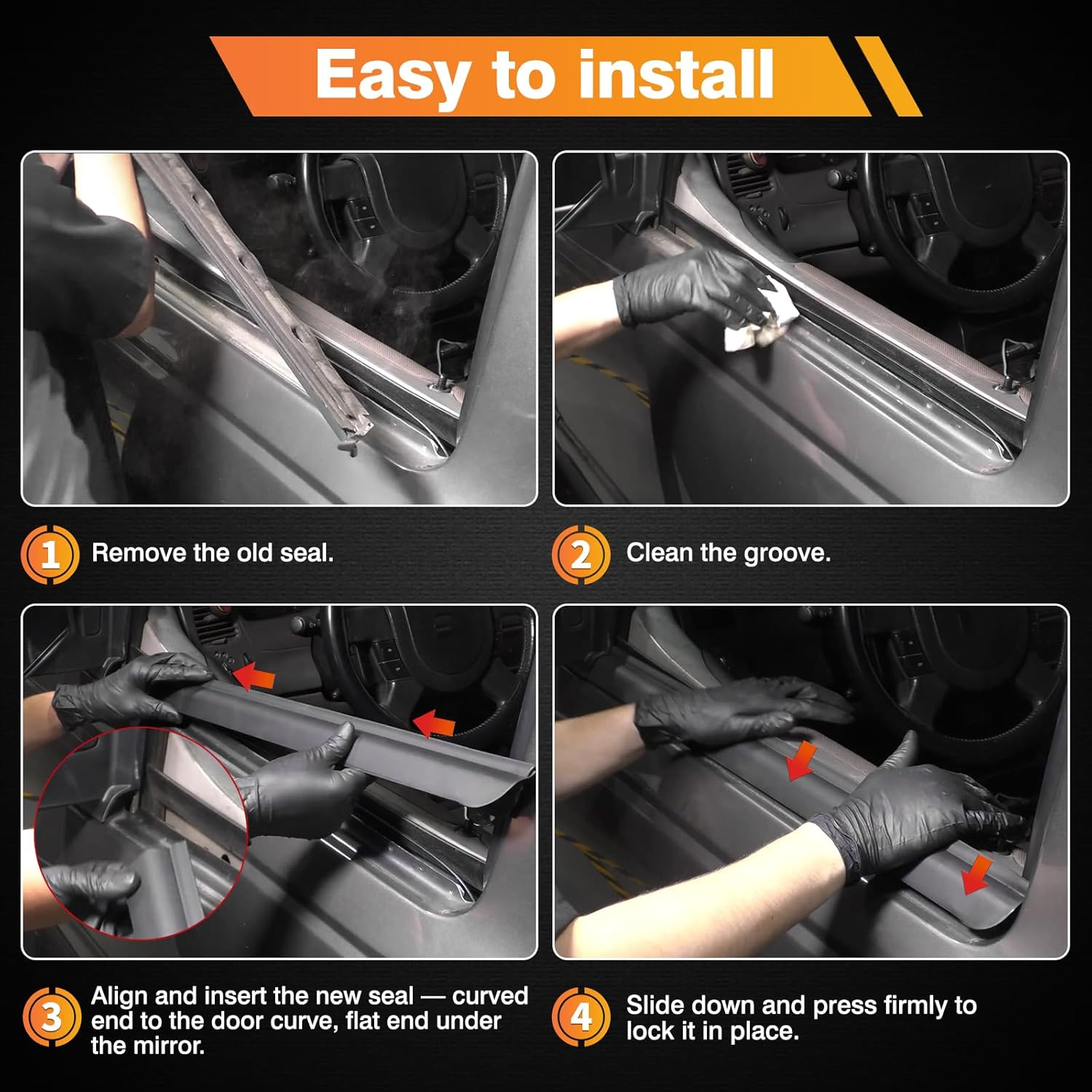 Easy to install

1 Remove the old seal.

2 Clean the groove.

3 Align and insert the new seal — curved end to the door curve, flat end under the mirror.

4 Slide down and press firmly to lock it in place.