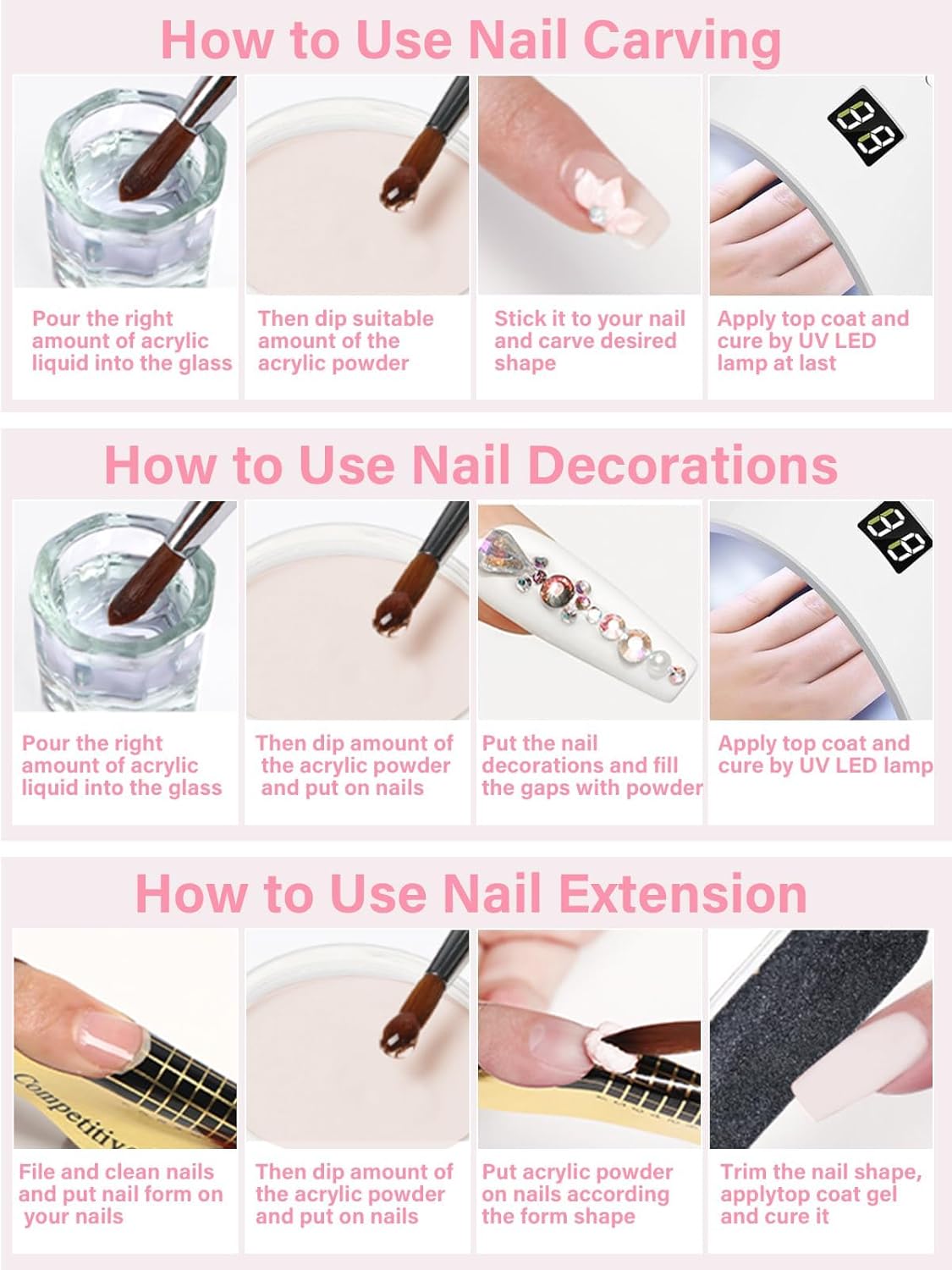 How to Use Nail Carving

88

Pour the right amount of acrylic liquid into the glass

Then dip suitable amount of the acrylic powder

Stick it to your nail and carve desired shape

Apply top coat and cure by UV LED lamp at last

How to Use Nail Decorations

88

Pour the right amount of acrylic liquid into the glass

Then dip amount of the acrylic powder and put on nails

Put the nail decorations and fill the gaps with powder

Apply top coat and cure by UV LED lamp

How to Use Nail Extension

Competitive

File and clean nails and put nail form on your nails

Then dip amount of the acrylic powder and put on nails

Put acrylic powder on nails according the form shape

Trim the nail shape, applytop coat gel and cure it