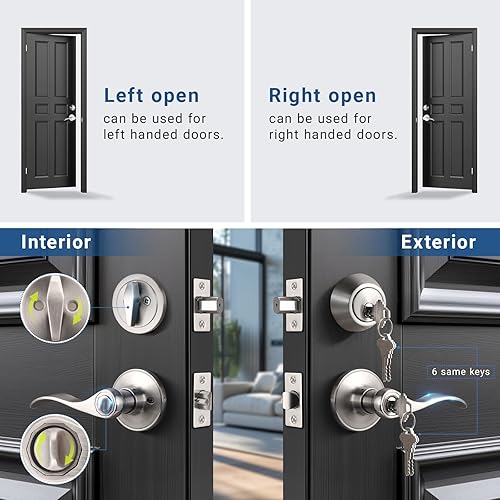 Left open
can be used for left handed doors.

Right open
can be used for right handed doors.

Interior

Exterior

6 same keys