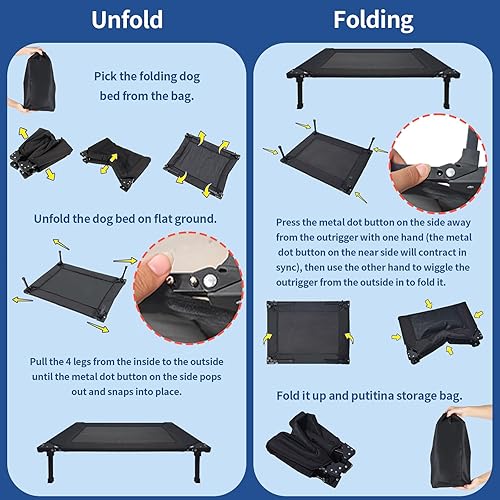 Unfold

Pick the folding dog bed from the bag.

Unfold the dog bed on flat ground.

Pull the 4 legs from the inside to the outside until the metal dot button on the side pops out and snaps into place.

Folding

Press the metal dot button on the side away from the outrigger with one hand (the metal dot button on the near side will contract in sync), then use the other hand to wiggle the outrigger from the outside in to fold it.

Fold it up and putitina storage bag.