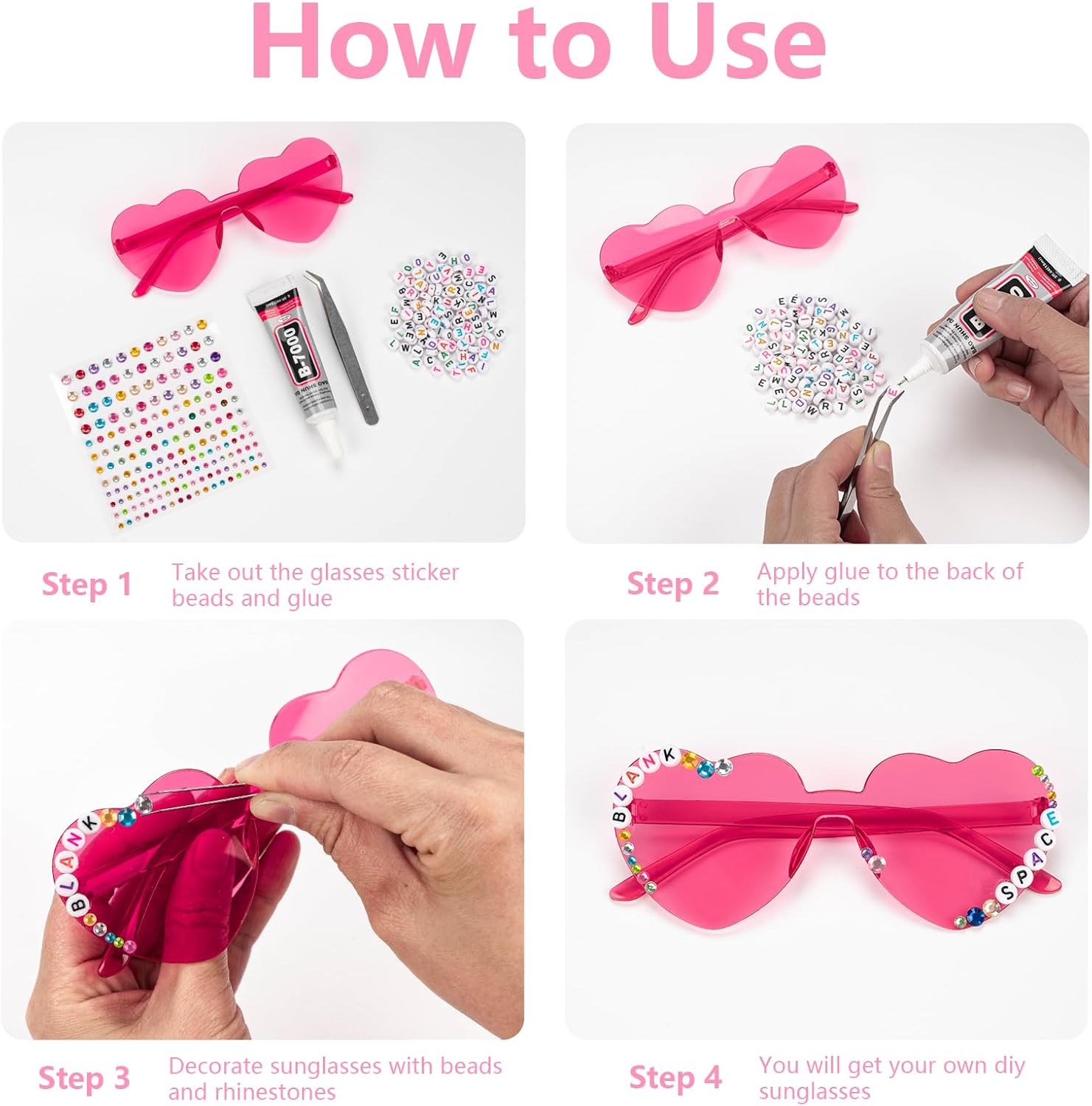 How to Use

B-7000

Step 1 Take out the glasses sticker beads and glue

Step 2 Apply glue to the back of the beads

BLANK

Step 3 Decorate sunglasses with beads and rhinestones

BLANK SPACE

Step 4 You will get your own diy sunglasses