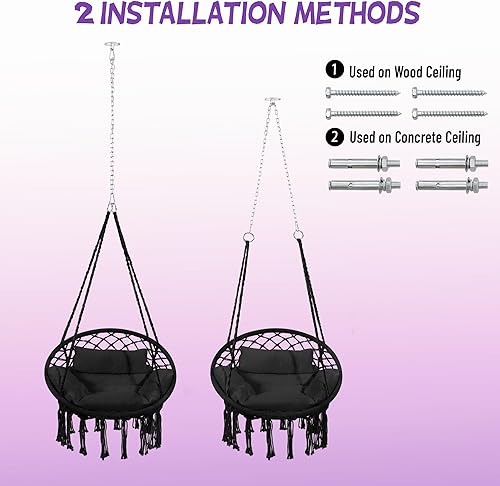 2 INSTALLATION METHODS

1 Used on Wood Ceiling

2 Used on Concrete Ceiling