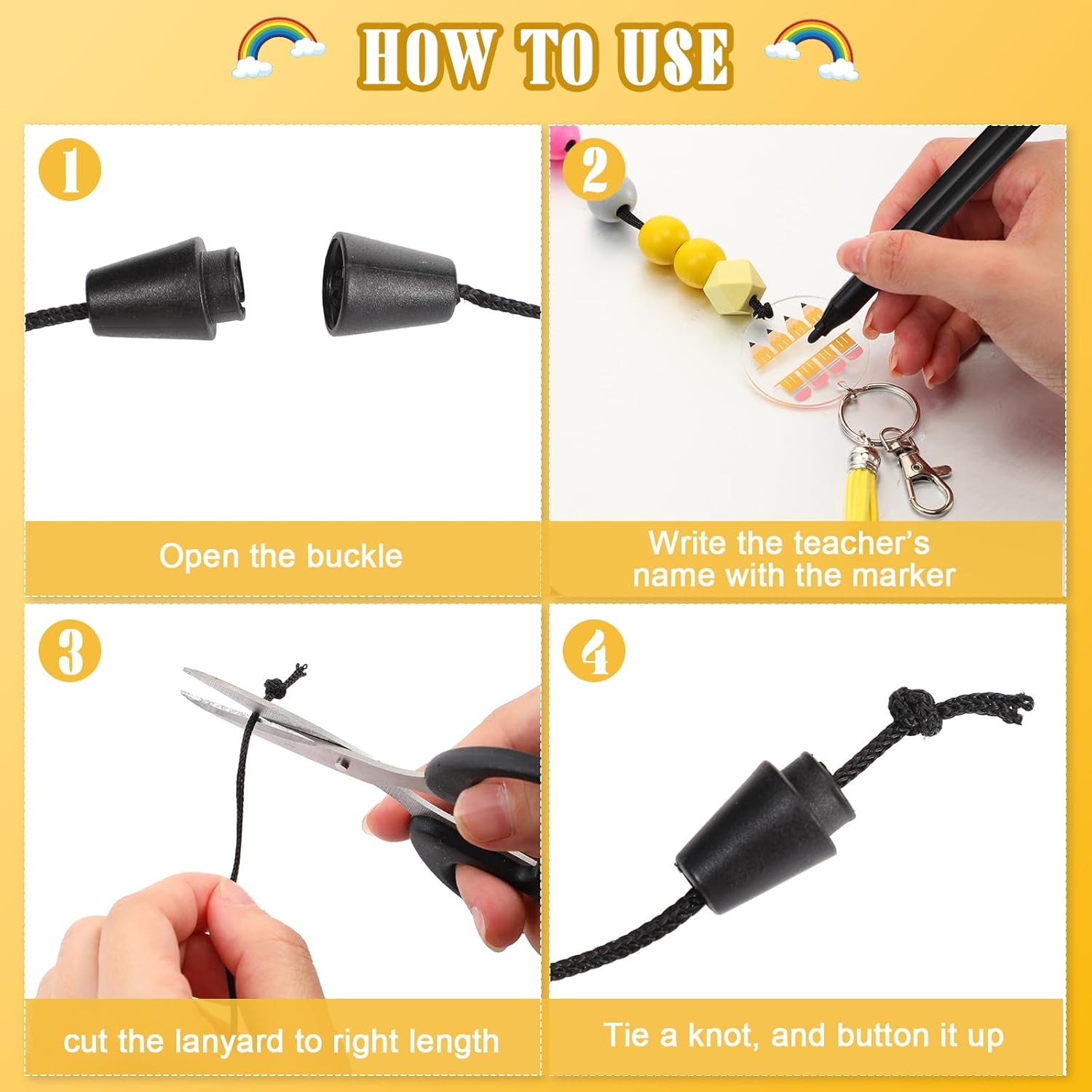 HOW TO USE

1

Open the buckle

2

Write the teacher's name with the marker

3

cut the lanyard to right length

4

Tie a knot, and button it up